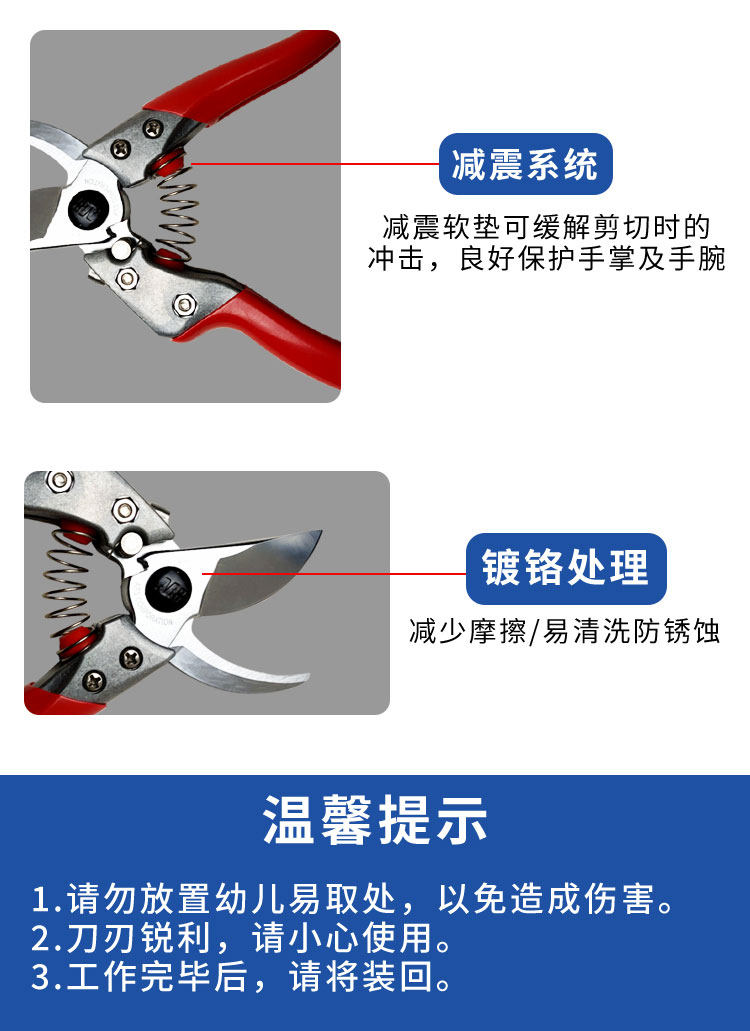 减震系统

减震软垫可缓解剪切时的冲击，良好保护手掌及手腕

镀铬处理

减少摩擦/易清洗防锈蚀

温馨提示

1.请勿放置幼儿易取处，以免造成伤害。
2.刀刃锐利，请小心使用。
3.工作完毕后，请将装回。