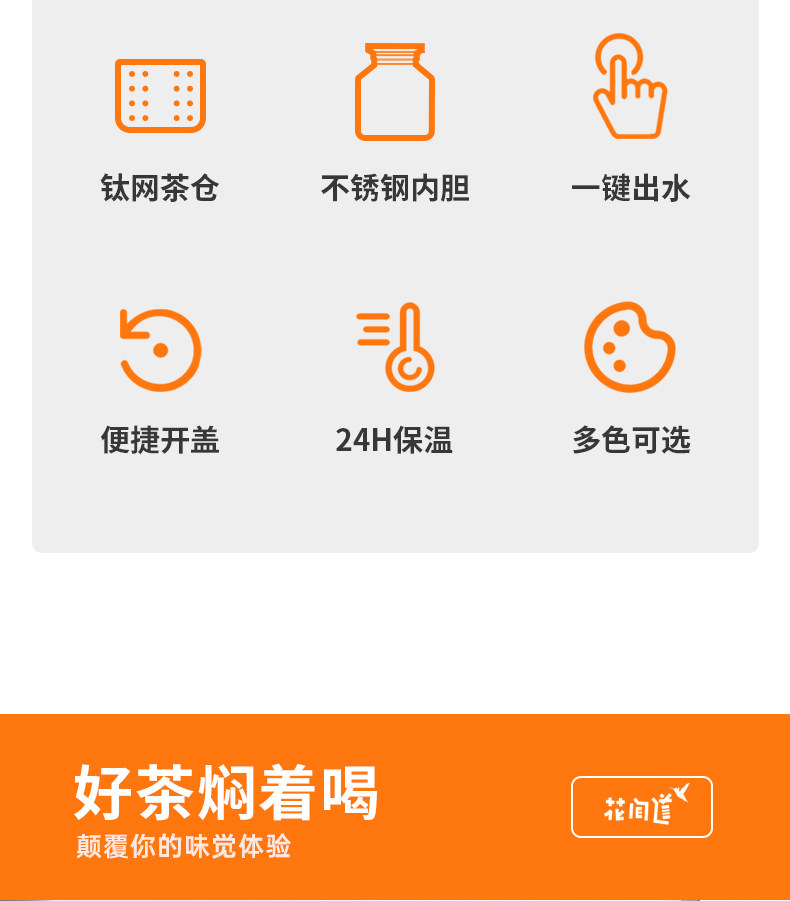 钛网茶仓

不锈钢内胆

一键出水

便捷开盖

24H保温

多色可选

好茶焖着喝

颠覆你的味觉体验

花间道