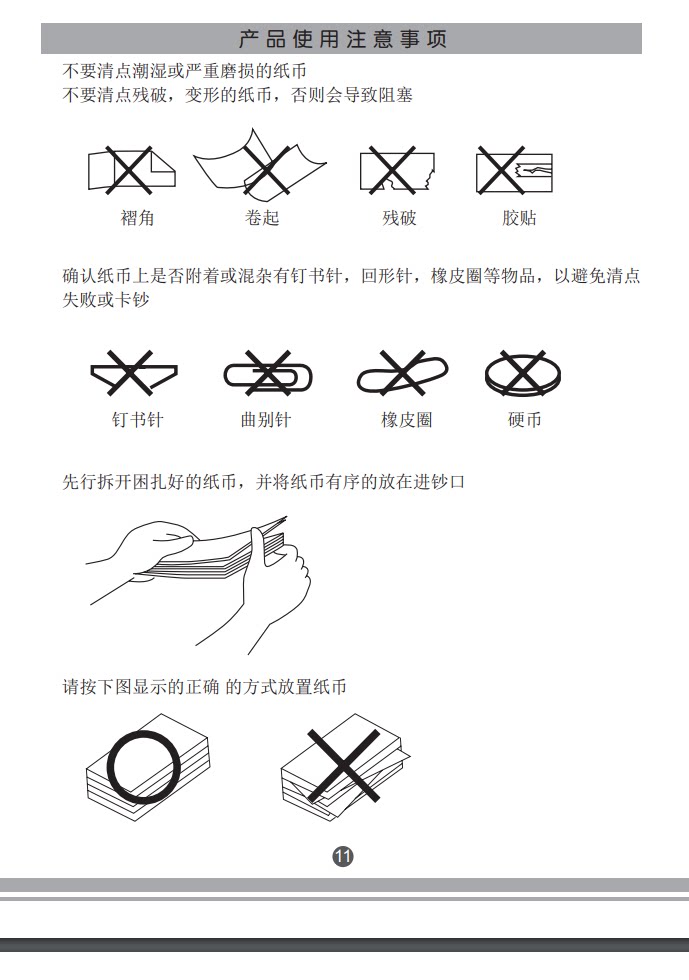 产品使用注意事项

不要清点潮湿或严重磨损的纸币
不要清点残破，变形的纸币，否则会导致阻塞

褶角 卷起 残破 胶贴

确认纸币上是否附着或混杂有钉书针，回形针，橡皮圈等物品，以避免清点失败或卡钞

钉书针 曲别针 橡皮圈 硬币

先行拆开困扎好的纸币，并将纸币有序的放在进钞口

请按下图显示的正确 的方式放置纸币

11