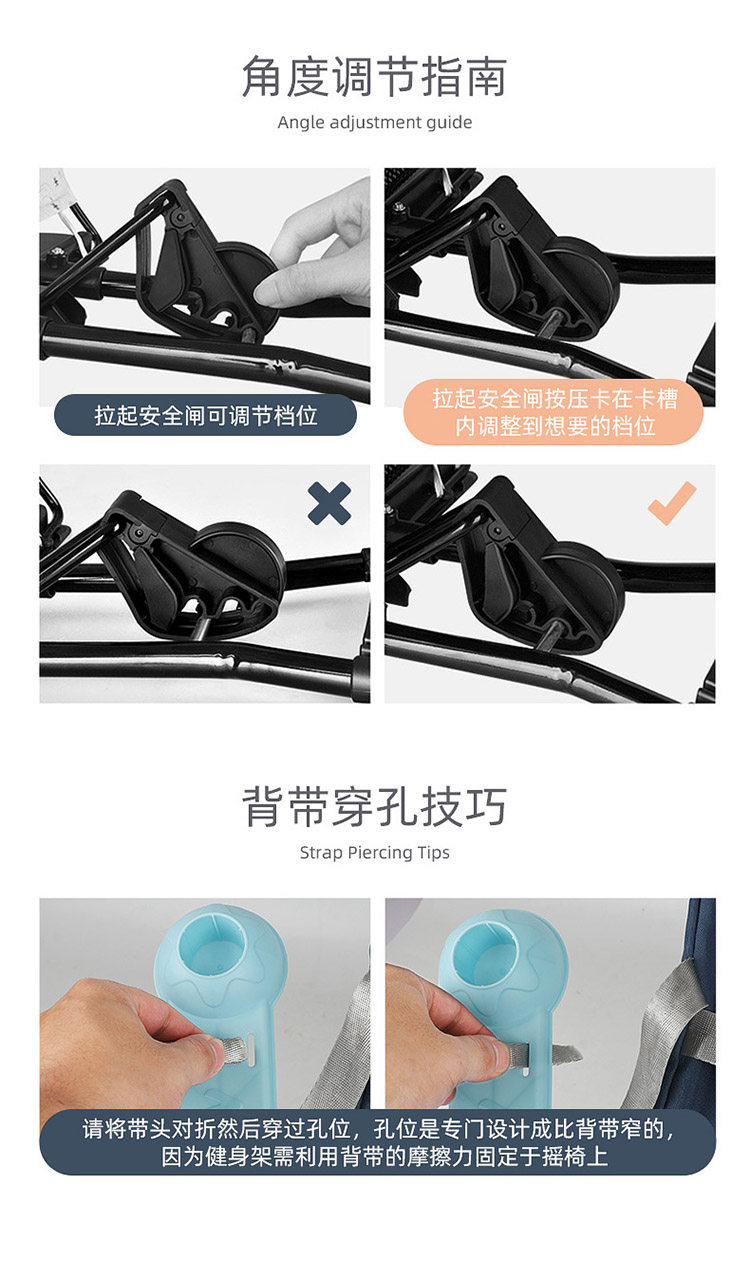 角度调节指南

Angle adjustment guide

拉起安全闸可调节档位

拉起安全闸按压卡在卡槽内调整到想要的档位

背带穿孔技巧

Strap Piercing Tips

请将带头对折然后穿过孔位，孔位是专门设计成比背带窄的，因为健身架需利用背带的摩擦力固定于摇椅上