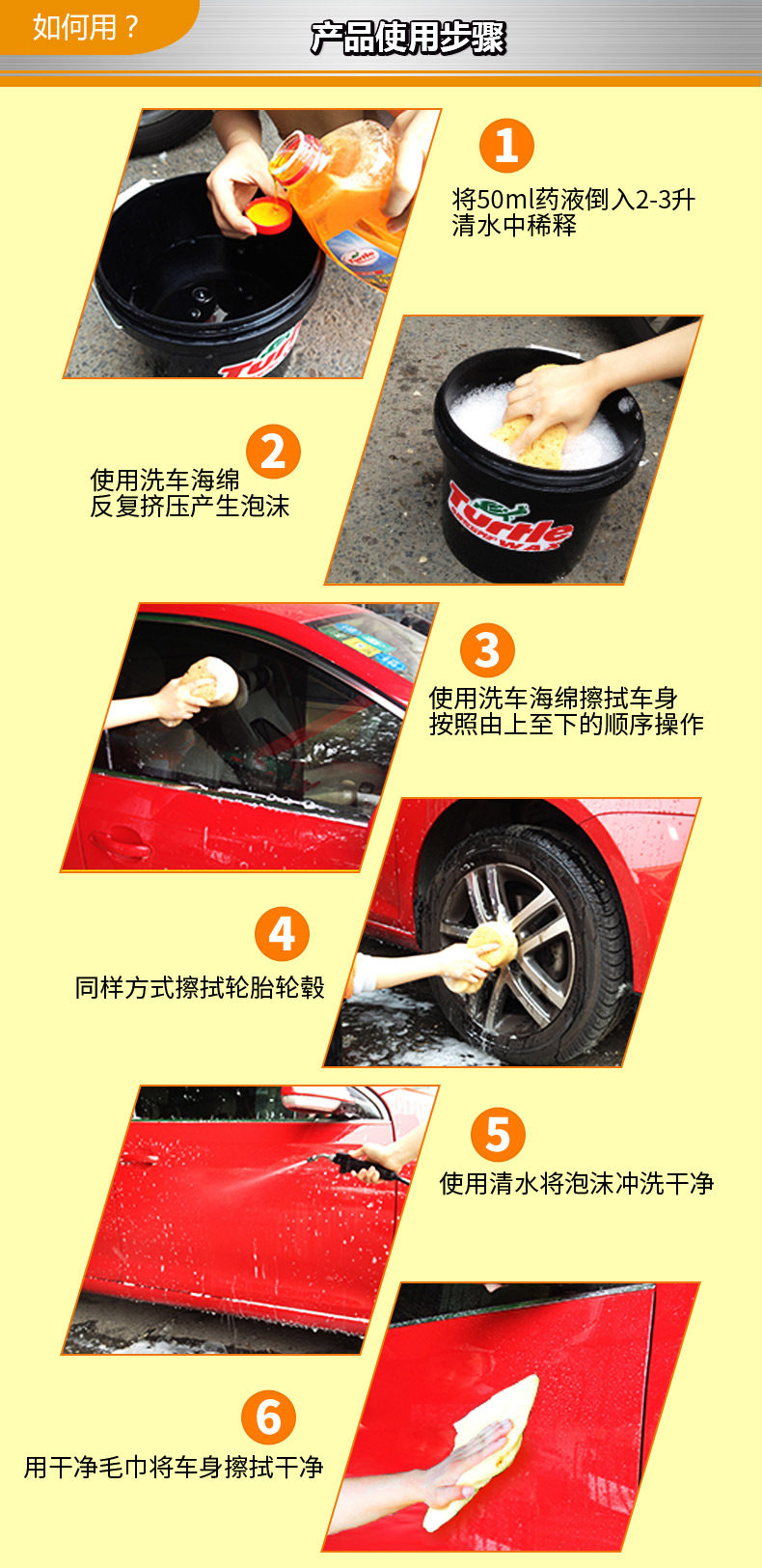 如何用？

产品使用步骤

1
将50ml药液倒入2-3升清水中稀释

Turtle

2
使用洗车海绵反复挤压产生泡沫

Turtle WAX

3
使用洗车海绵擦拭车身按照由上至下的顺序操作

4
同样方式擦拭轮胎轮毂

5
使用清水将泡沫冲洗干净

6
用干净毛巾将车身擦拭干净