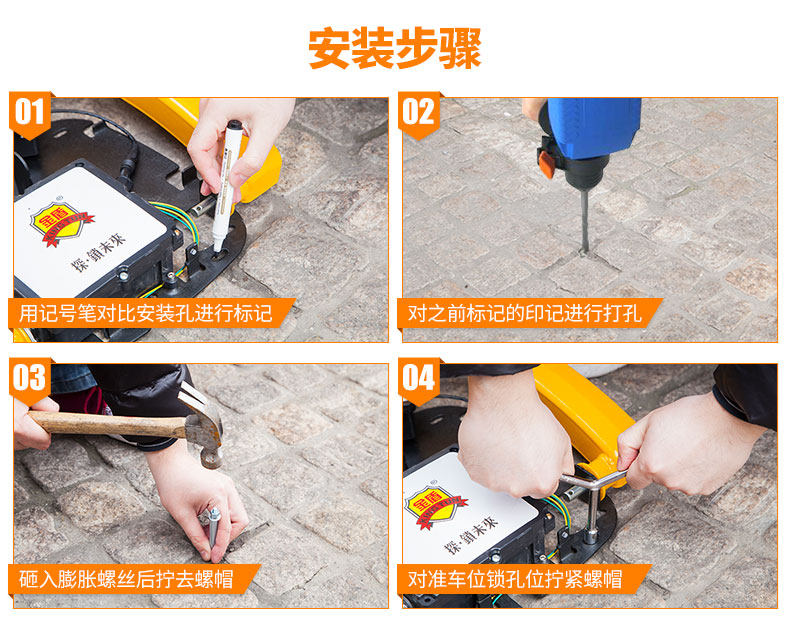 安装步骤

01
金盾
探·锁未来
用记号笔对比安装孔进行标记

02
对之前标记的印记进行打孔

03
砸入膨胀螺丝后拧去螺帽

04
金盾
探·锁未来
对准车位锁孔位拧紧螺帽