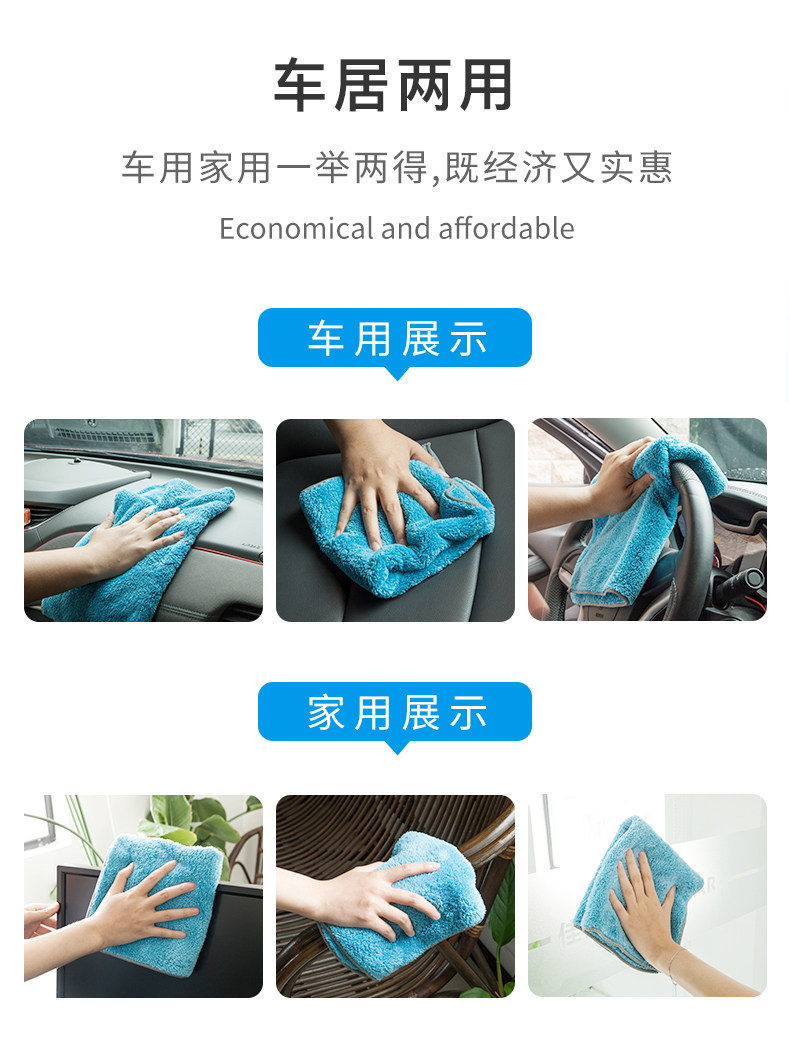 车居两用

车用家用一举两得,既经济又实惠

Economical and affordable

车用展示

家用展示