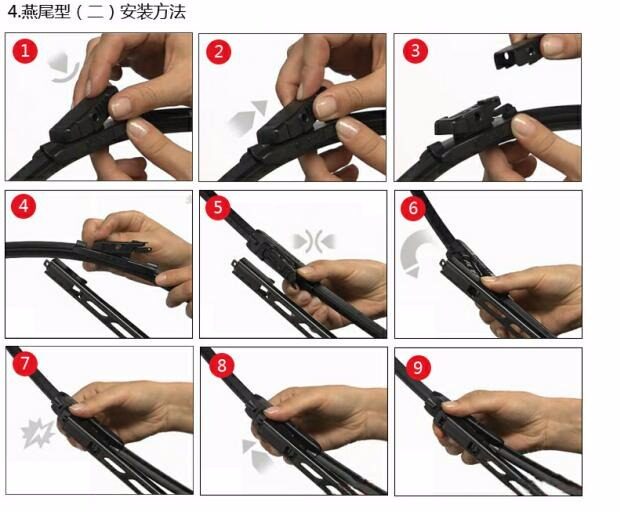 4.燕尾型（二）安装方法

1

2

3

4

5

6

7

8

9