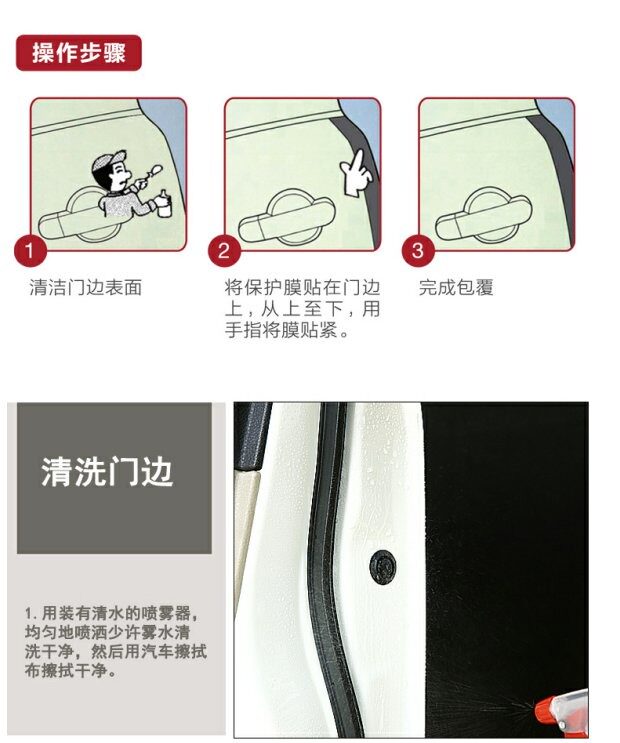 操作步骤

1
清洁门边表面

2
将保护膜贴在门边上，从上至下，用手指将膜贴紧。

3
完成包覆

清洗门边

1. 用装有清水的喷雾器，均匀地喷洒少许雾水清洗干净，然后用汽车擦拭布擦拭干净。