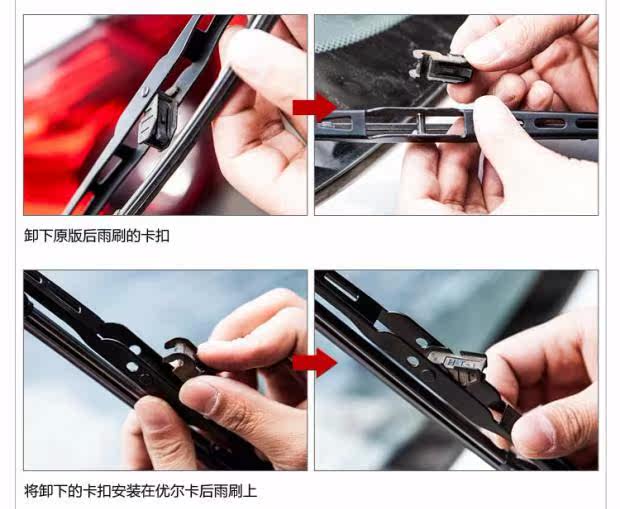 卸下原版后雨刷的卡扣

将卸下的卡扣安装在优尔卡后雨刷上