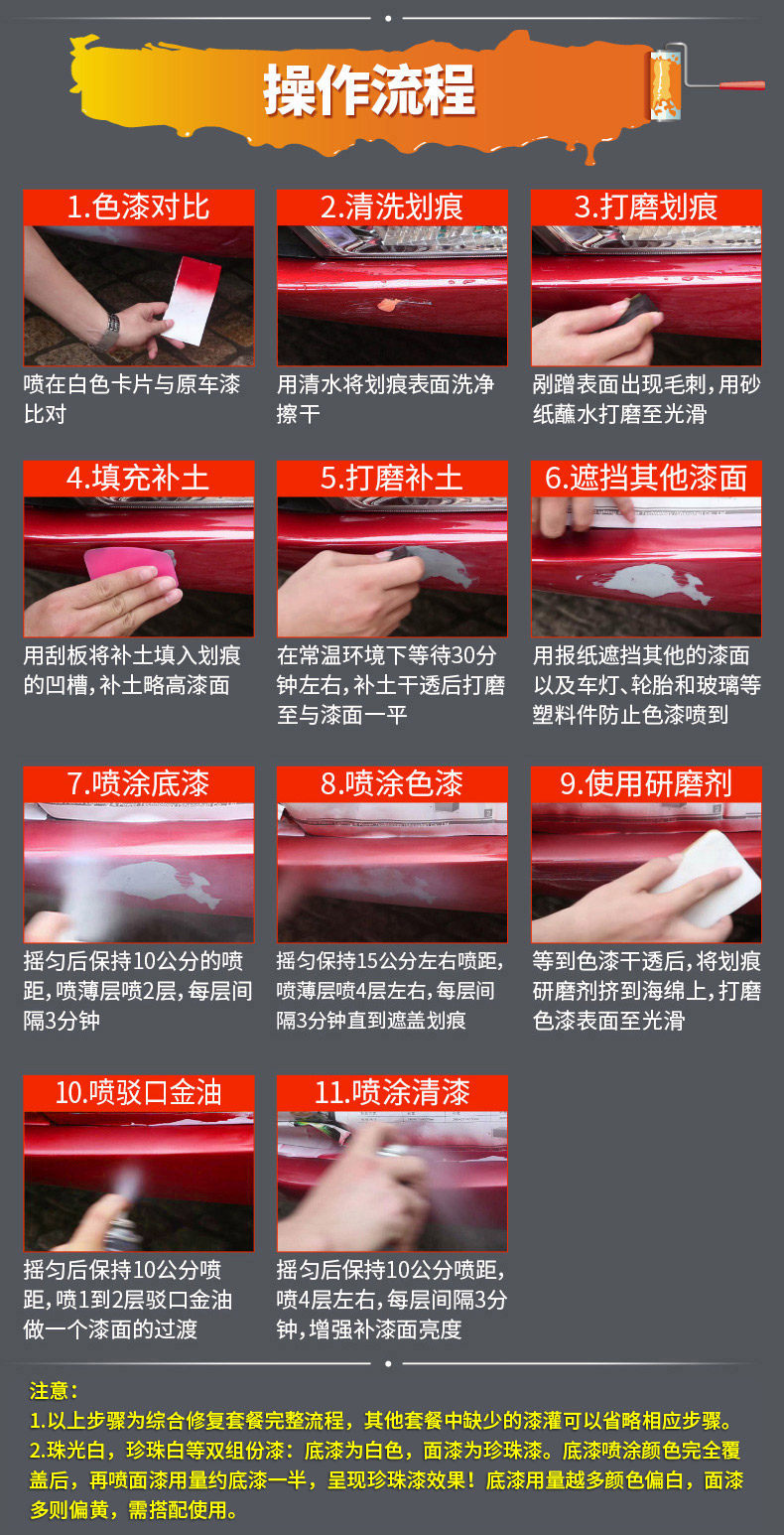 操作流程

1.色漆对比

喷在白色卡片与原车漆比对

2.清洗划痕

用清水将划痕表面洗净擦干

3.打磨划痕

剐蹭表面出现毛刺，用砂纸蘸水打磨至光滑

4.填充补土

用刮板将补土填入划痕的凹槽，补土略高漆面

5.打磨补土

在常温环境下等待30分钟左右，补土干透后打磨至与漆面一平

6.遮挡其他漆面

用报纸遮挡其他的漆面以及车灯、轮胎和玻璃等塑料件防止色漆喷到

7.喷涂底漆

摇匀后保持10公分的喷距，喷薄层喷2层，每层间隔3分钟

8.喷涂色漆

摇匀保持15公分左右喷距，喷薄层喷4层左右，每层间隔3分钟直到遮盖划痕

9.使用研磨剂

等到色漆干透后，将划痕研磨剂挤到海绵上，打磨色漆表面至光滑

10.喷驳口金油

摇匀后保持10公分喷距，喷1到2层驳口金油做一个漆面的过渡

11.喷涂清漆

摇匀后保持10公分喷距，喷4层左右，每层间隔3分钟，增强补漆面亮度

注意：
1.以上步骤为综合修复套餐完整流程，其他套餐中缺少的漆灌可以省略相应步骤。
2.珠光白，珍珠白等双组份漆：底漆为白色，面漆为珍珠漆。底漆喷涂颜色完全覆盖后，再喷面漆用量约底漆一半，呈现珍珠漆效果！底漆用量越多颜色偏白，面漆多则偏黄，需搭配使用。