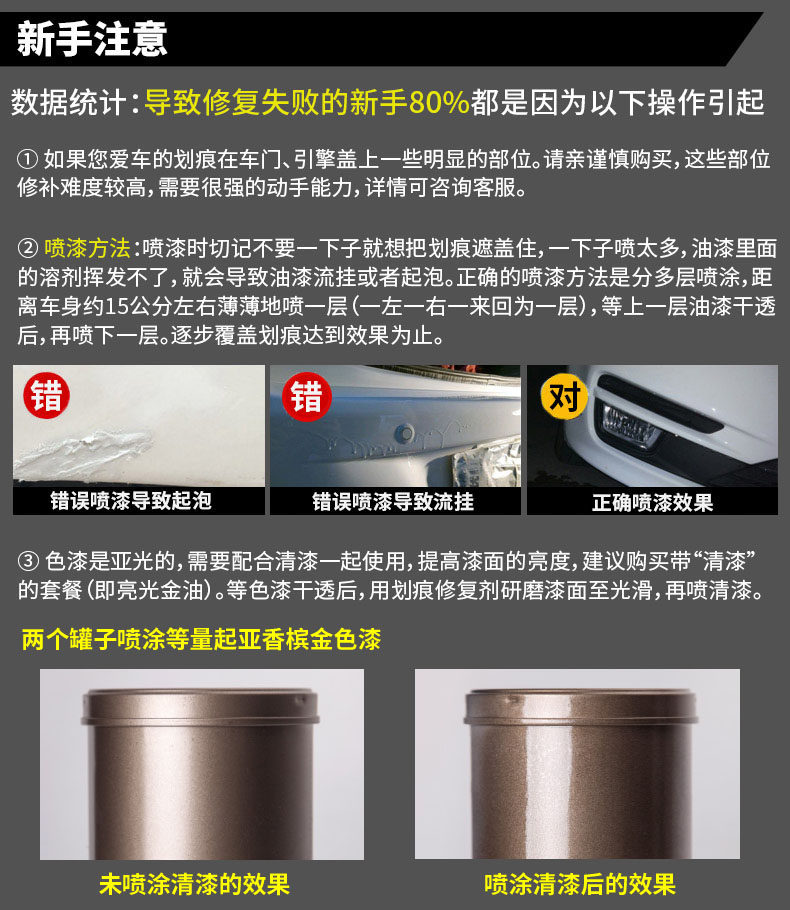 新手注意

数据统计：导致修复失败的新手80%都是因为以下操作引起

① 如果您爱车的划痕在车门、引擎盖上一些明显的部位。请亲谨慎购买，这些部位修补难度较高，需要很强的动手能力，详情可咨询客服。

② 喷漆方法：喷漆时切记不要一下子就想把划痕遮盖住，一下子喷太多，油漆里面的溶剂挥发不了，就会导致油漆流挂或者起泡。正确的喷漆方法是分多层喷涂，距离车身约15公分左右薄薄地喷一层（一左一右一来回为一层），等上一层油漆干透后，再喷下一层。逐步覆盖划痕达到效果为止。

错

错误喷漆导致起泡

错

错误喷漆导致流挂

对

正确喷漆效果

③ 色漆是亚光的，需要配合清漆一起使用，提高漆面的亮度，建议购买带“清漆”的套餐（即亮光金油）。等色漆干透后，用划痕修复剂研磨漆面至光滑，再喷清漆。

两个罐子喷涂等量起亚香槟金色漆

未喷涂清漆的效果

喷涂清漆后的效果