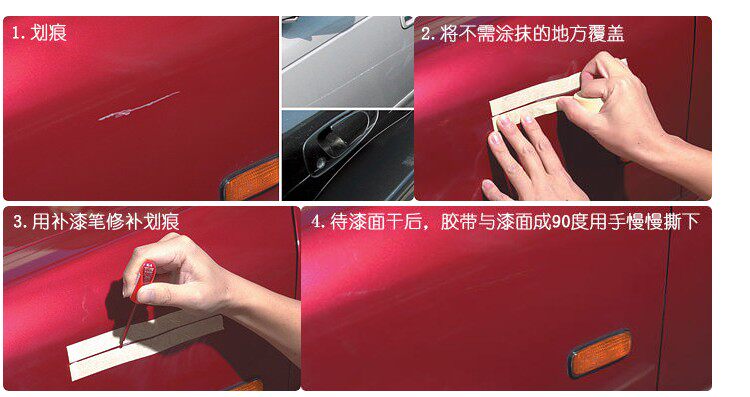 1. 划痕

2. 将不需涂抹的地方覆盖

3. 用补漆笔修补划痕

4. 待漆面干后，胶带与漆面成90度用手慢慢撕下