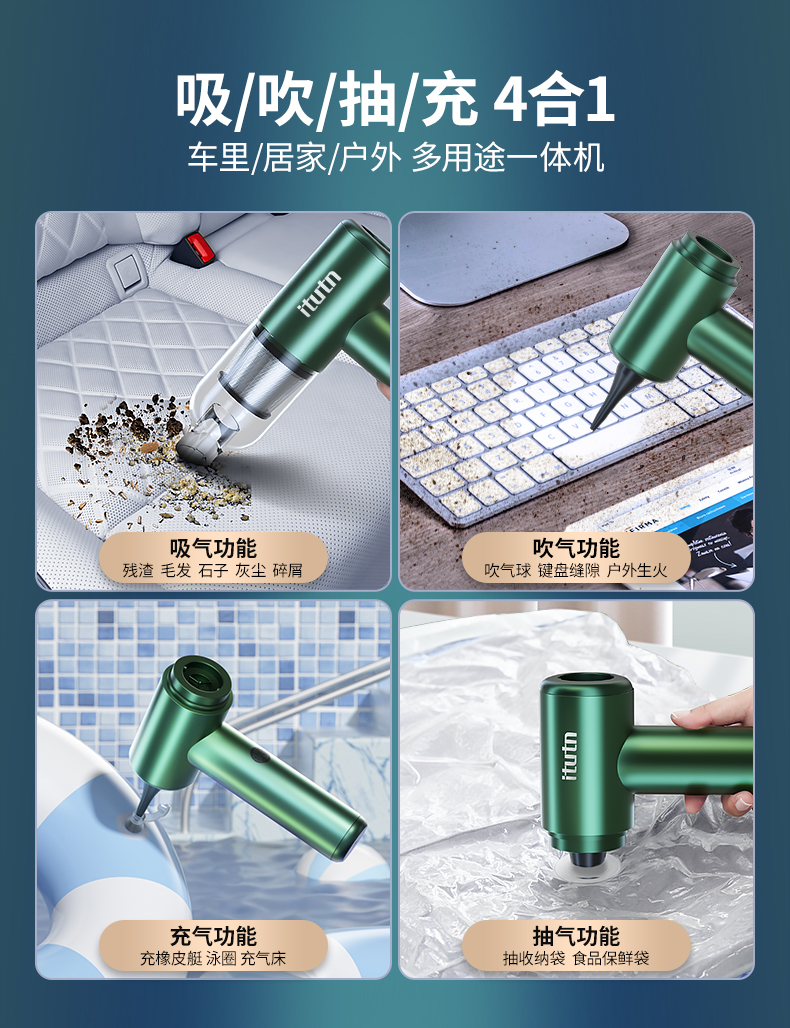 吸/吹/抽/充 4合1
车里/居家/户外 多用途一体机

itutn

吸气功能
残渣 毛发 石子 灰尘 碎屑

吹气功能
吹气球 键盘缝隙 户外生火

充气功能
充橡皮艇 泳圈 充气床

itutn

抽气功能
抽收纳袋 食品保鲜袋