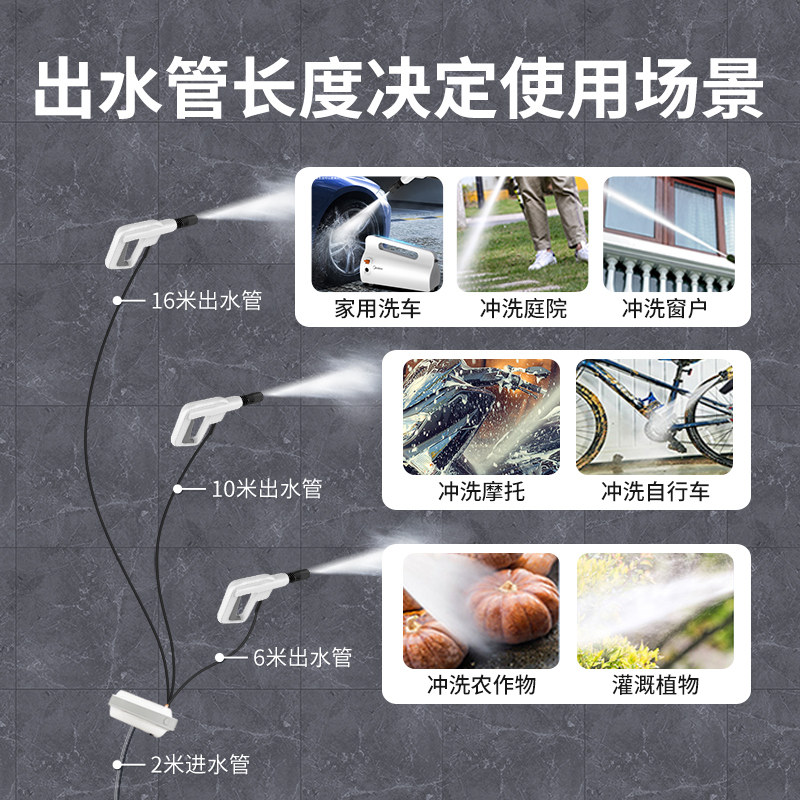 出水管长度决定使用场景

16米出水管

家用洗车
冲洗庭院
冲洗窗户

10米出水管

冲洗摩托
冲洗自行车

6米出水管

冲洗农作物
灌溉植物

2米进水管