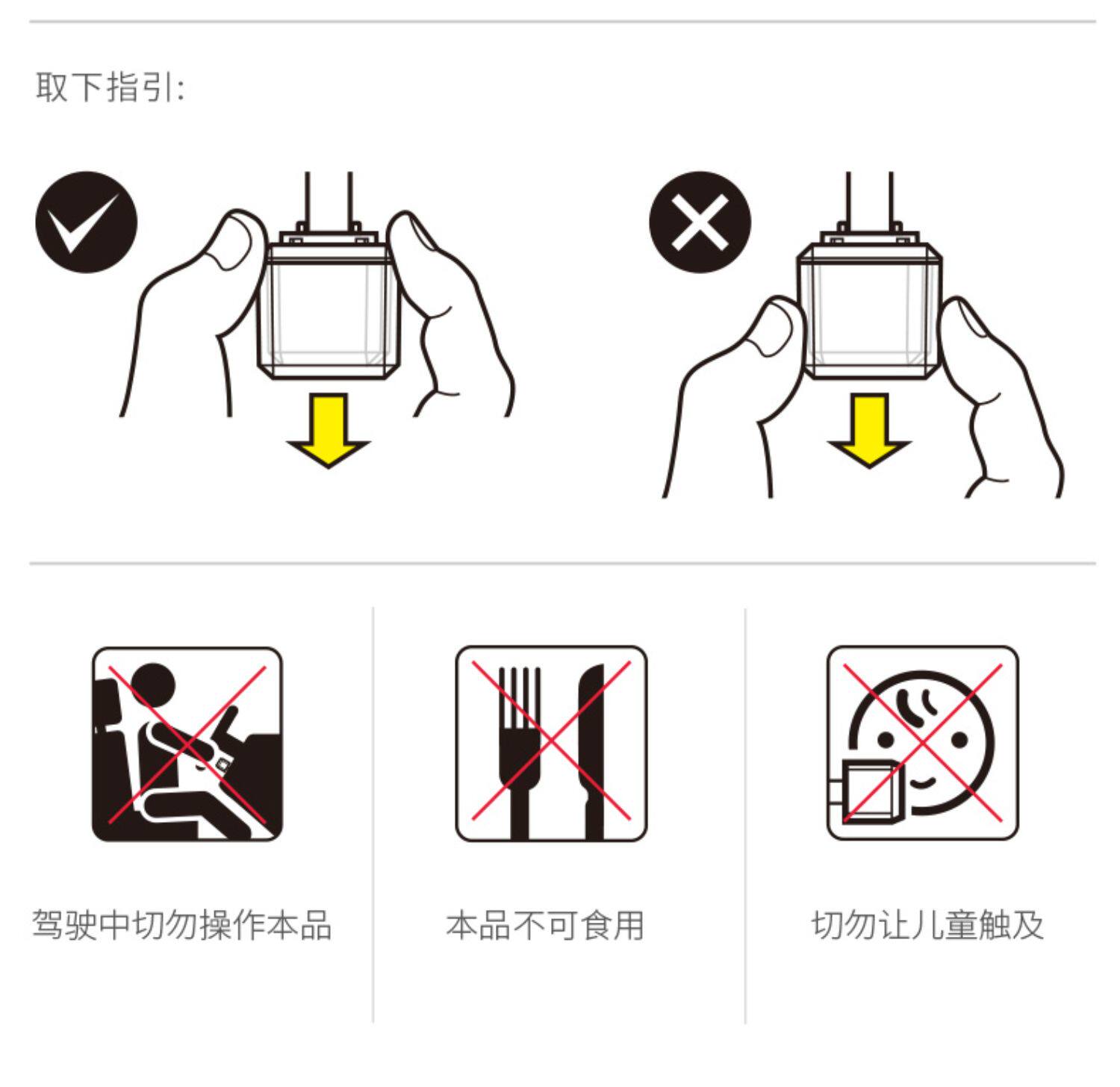 取下指引:

驾驶中切勿操作本品

本品不可食用

切勿让儿童触及