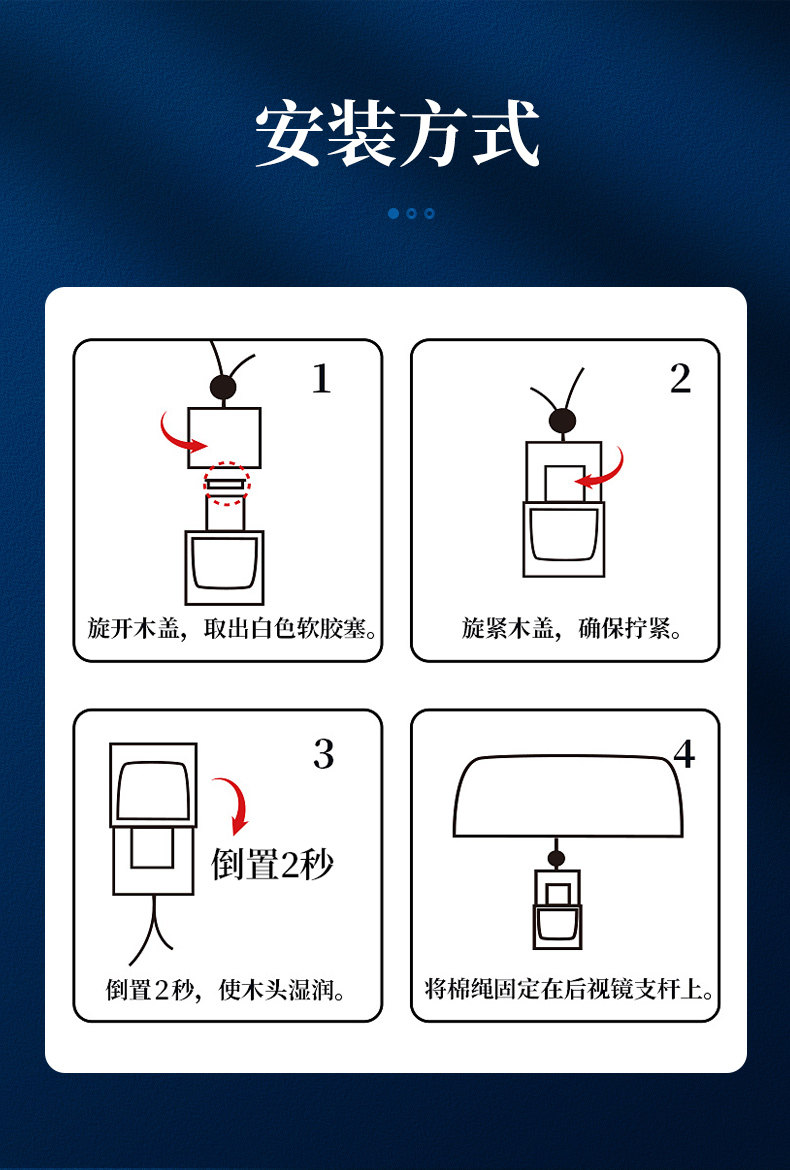 安装方式

1
旋开木盖，取出白色软胶塞。

2
旋紧木盖，确保拧紧。

3
倒置2秒
倒置2秒，使木头湿润。

4
将棉绳固定在后视镜支杆上。