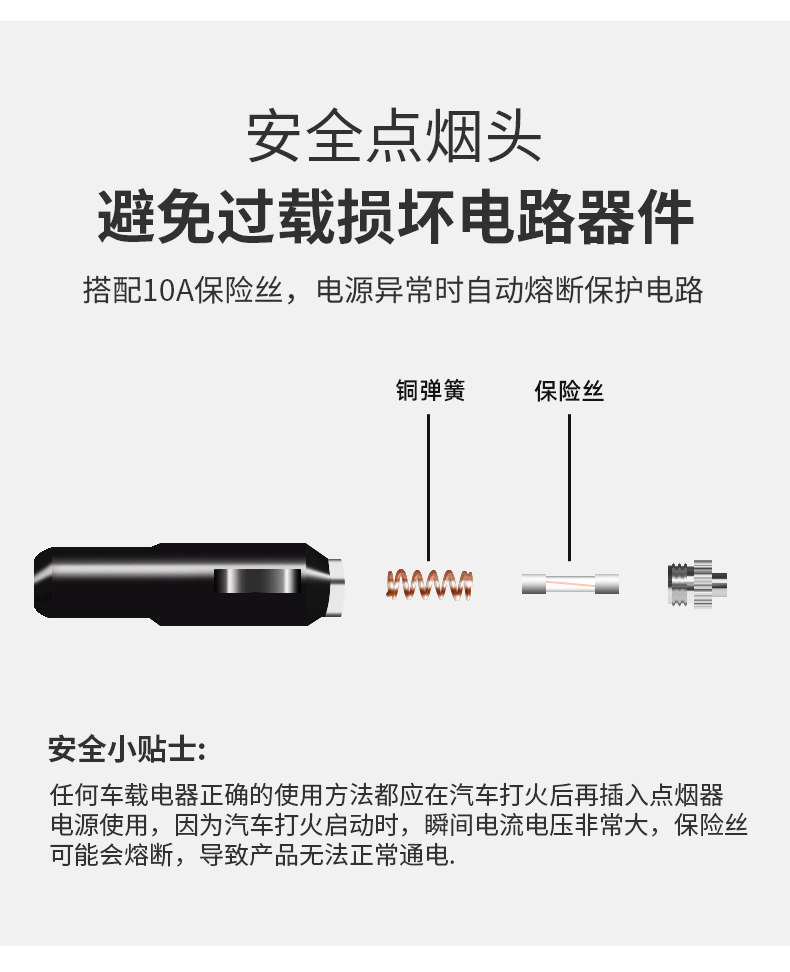 安全点烟头
避免过载损坏电路器件
搭配10A保险丝，电源异常时自动熔断保护电路

铜弹簧
保险丝

安全小贴士:
任何车载电器正确的使用方法都应在汽车打火后再插入点烟器电源使用，因为汽车打火启动时，瞬间电流电压非常大，保险丝可能会熔断，导致产品无法正常通电.