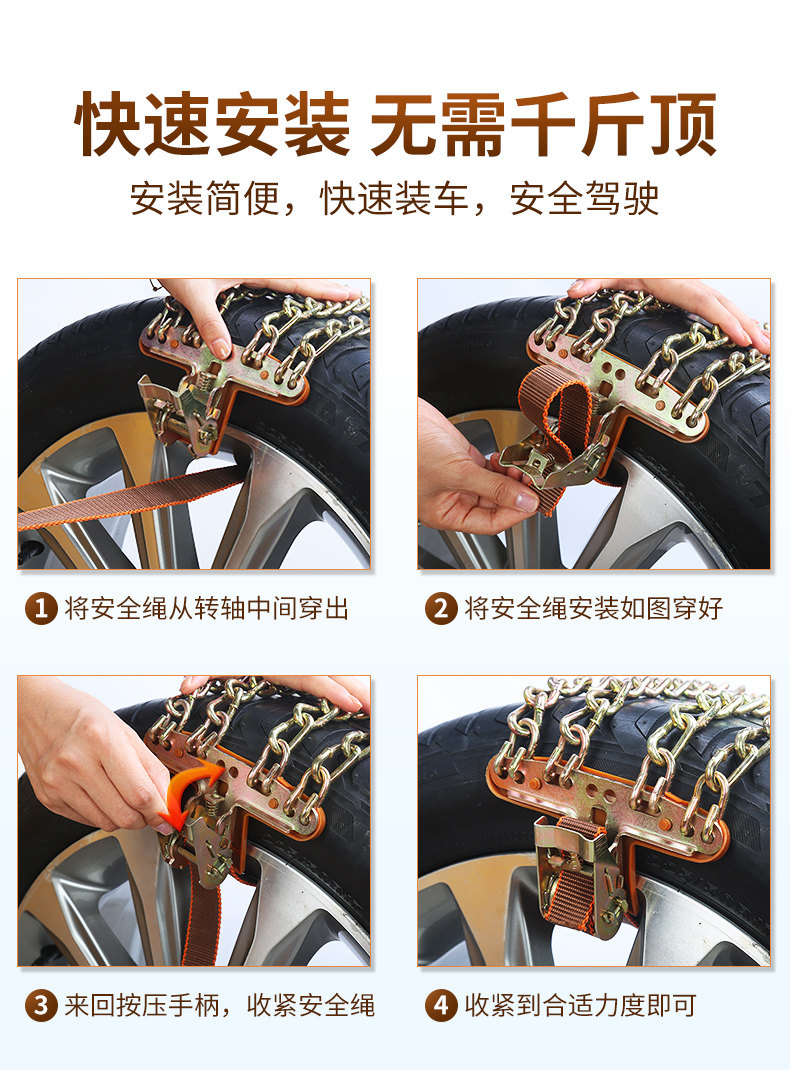 快速安装 无需千斤顶

安装简便，快速装车，安全驾驶

1 将安全绳从转轴中间穿出

2 将安全绳安装如图穿好

3 来回按压手柄，收紧安全绳

4 收紧到合适力度即可