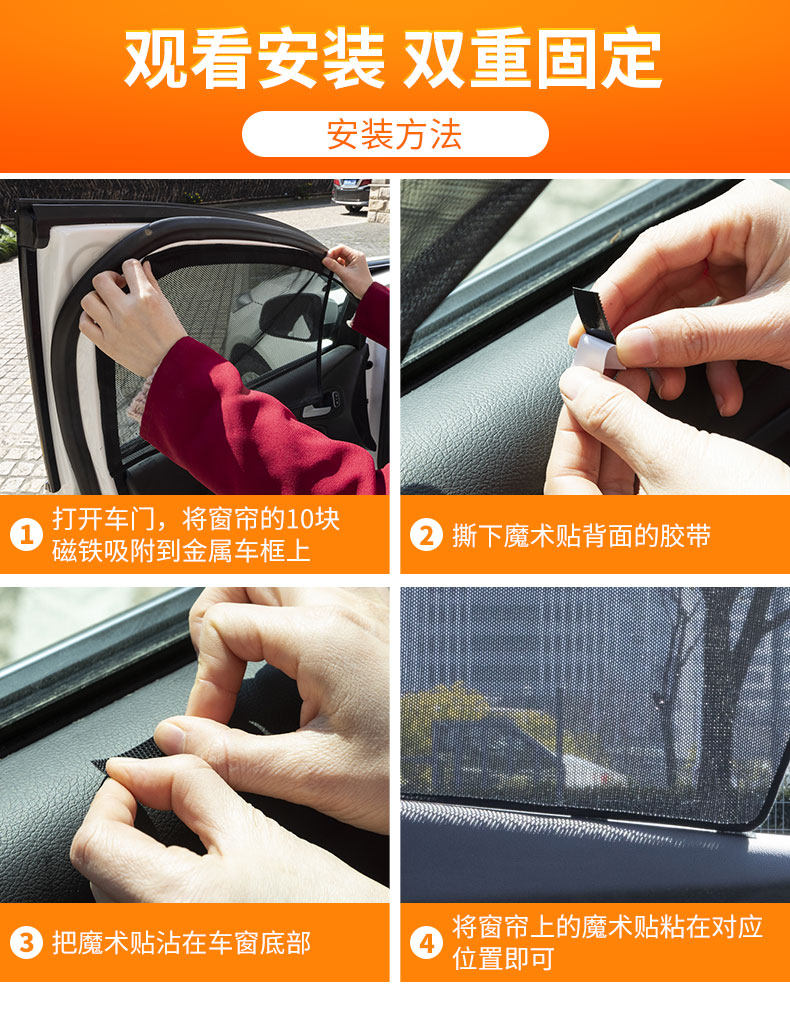 观看安装 双重固定

安装方法

1 打开车门，将窗帘的10块磁铁吸附到金属车框上

2 撕下魔术贴背面的胶带

3 把魔术贴沾在车窗底部

4 将窗帘上的魔术贴粘在对应位置即可