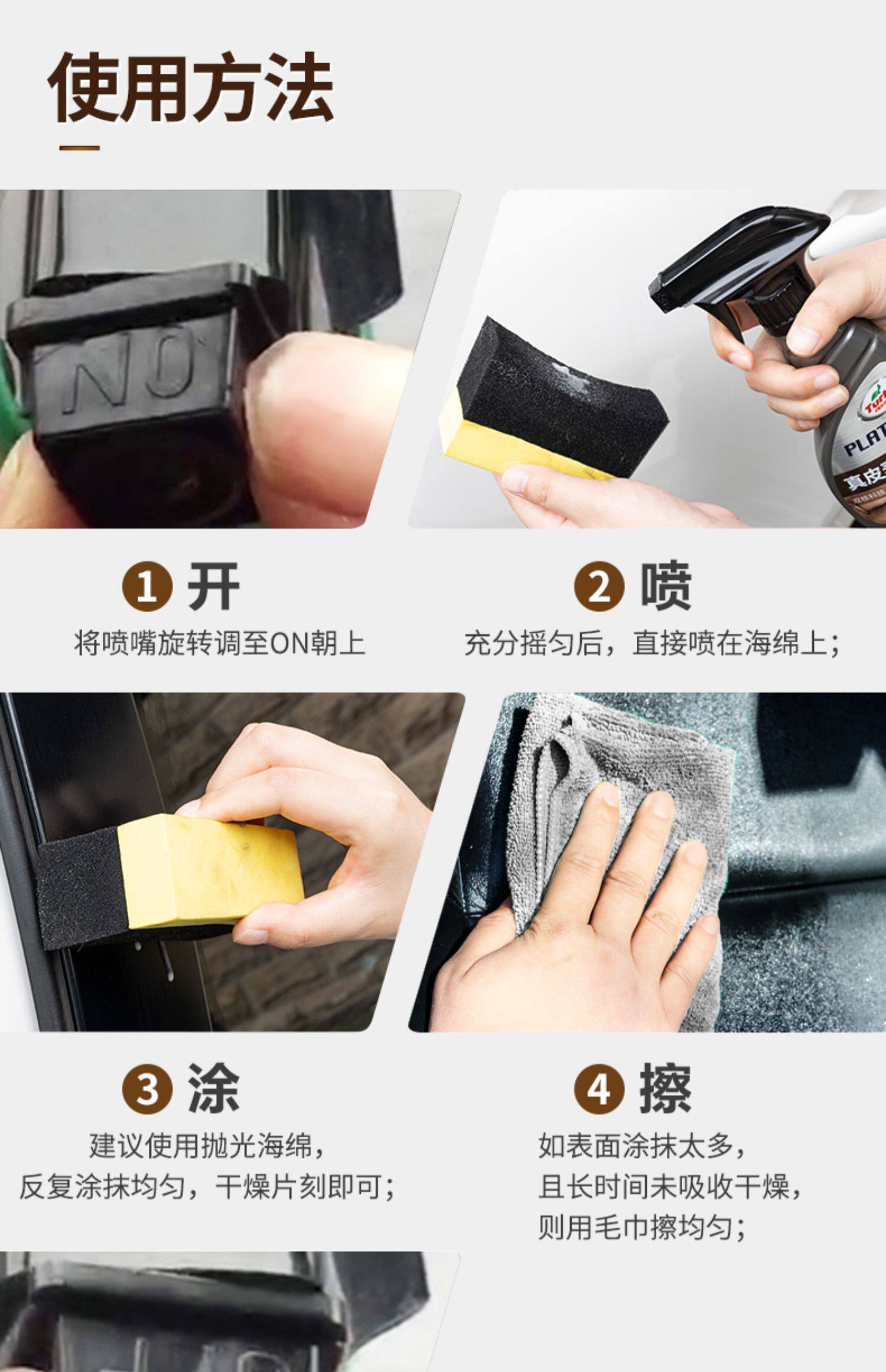 使用方法

ON

PLAT
真皮

1 开
将喷嘴旋转调至ON朝上

2 喷
充分摇匀后，直接喷在海绵上；

3 涂
建议使用抛光海绵，
反复涂抹均匀，干燥片刻即可；

4 擦
如表面涂抹太多，
且长时间未吸收干燥，
则用毛巾擦均匀；