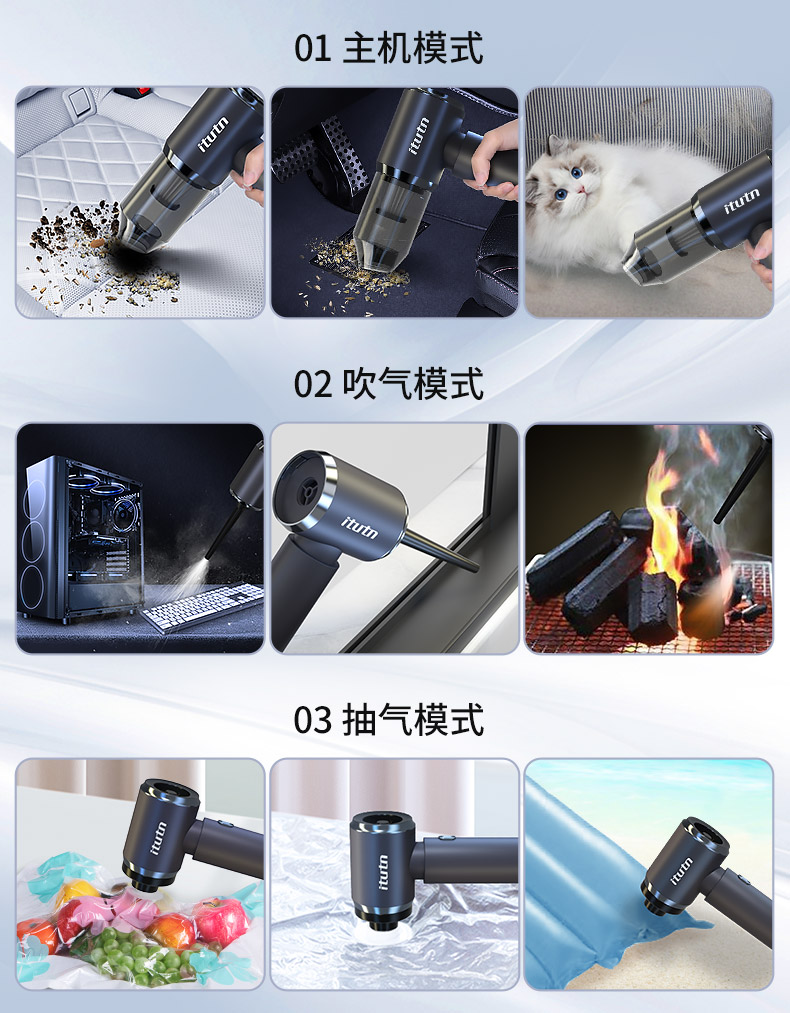 01 主机模式

itutn

itutn

itutn

02 吹气模式

itutn

03 抽气模式

itutn

itutn

itutn