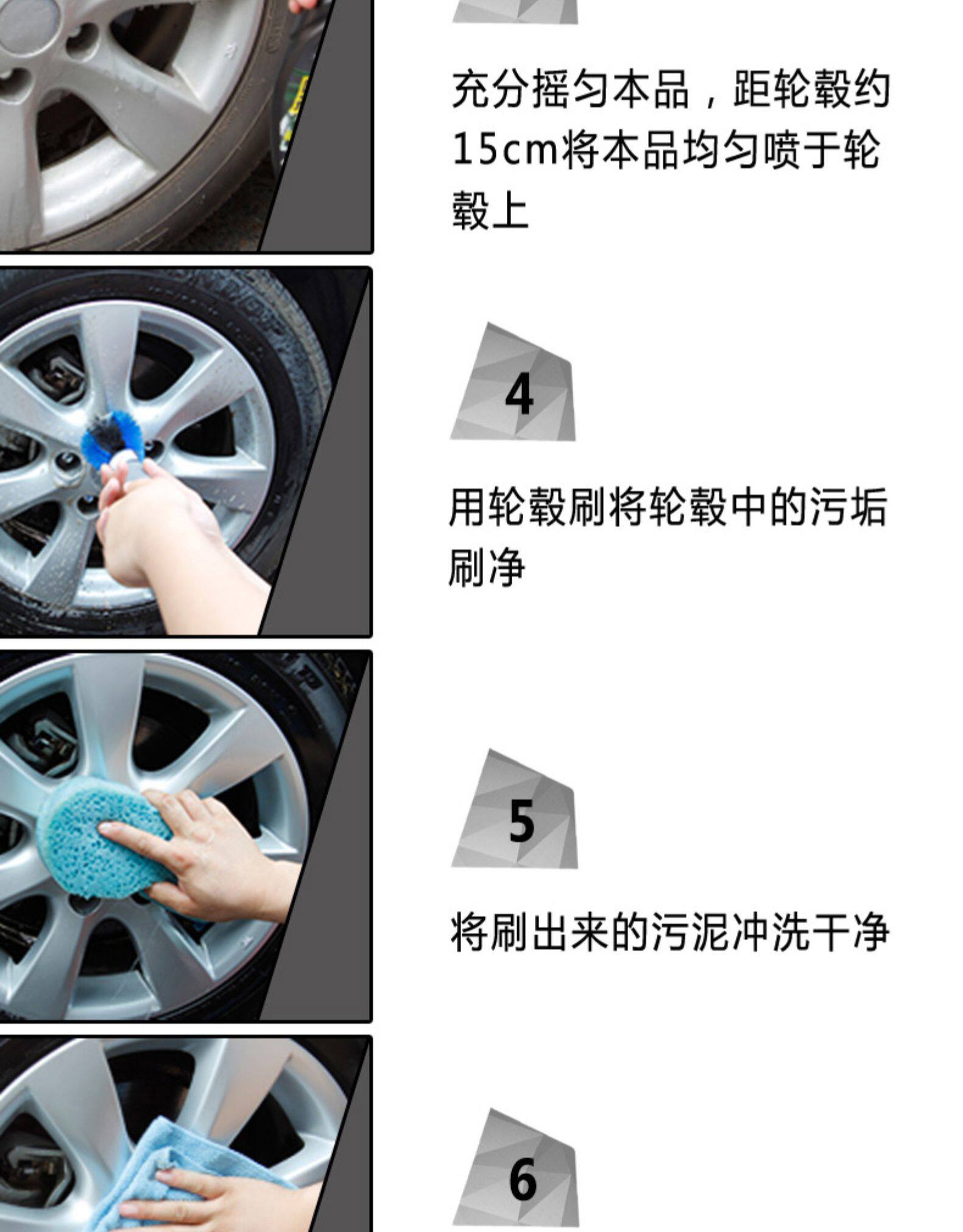 充分摇匀本品，距轮毂约15cm将本品均匀喷于轮毂上

4

用轮毂刷将轮毂中的污垢刷净

5

将刷出来的污泥冲洗干净

6