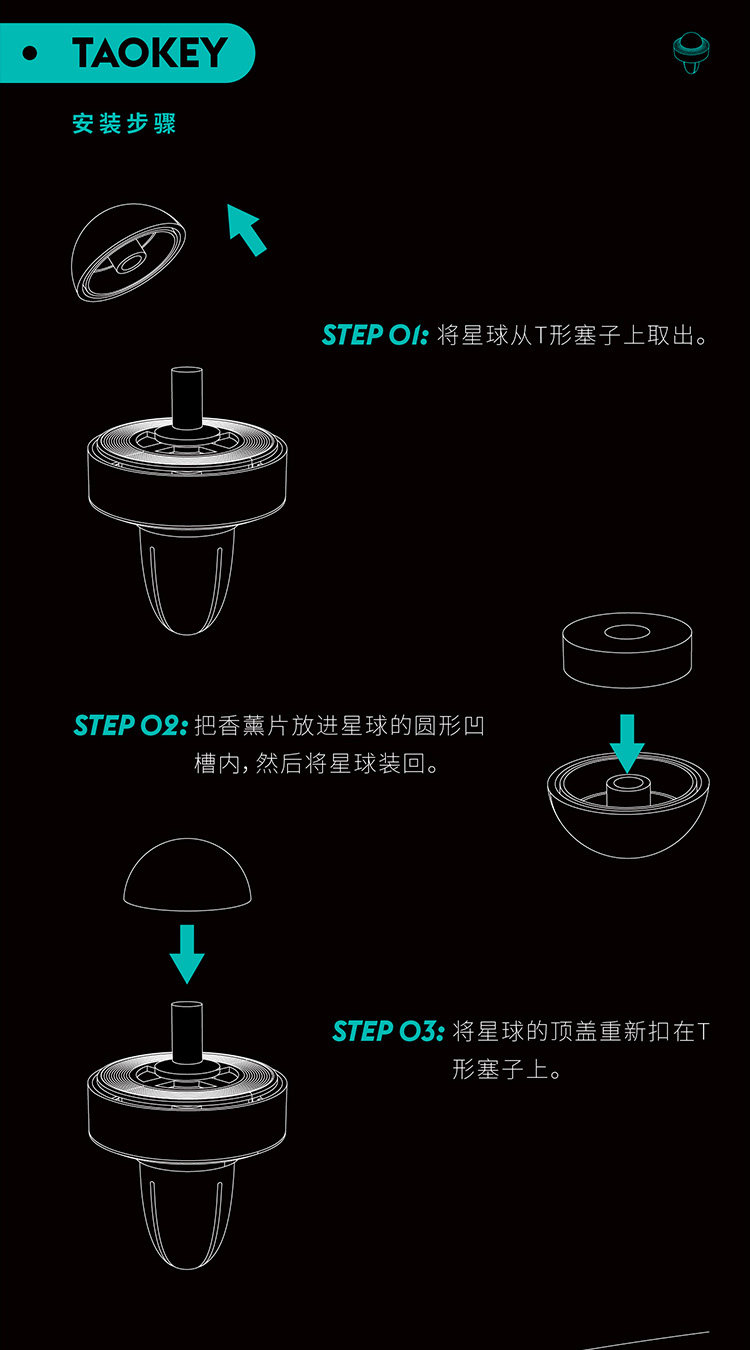 TAOKEY

安装步骤

STEP 01: 将星球从T形塞子上取出。

STEP 02: 把香薰片放进星球的圆形凹槽内，然后将星球装回。

STEP 03: 将星球的顶盖重新扣在T形塞子上。