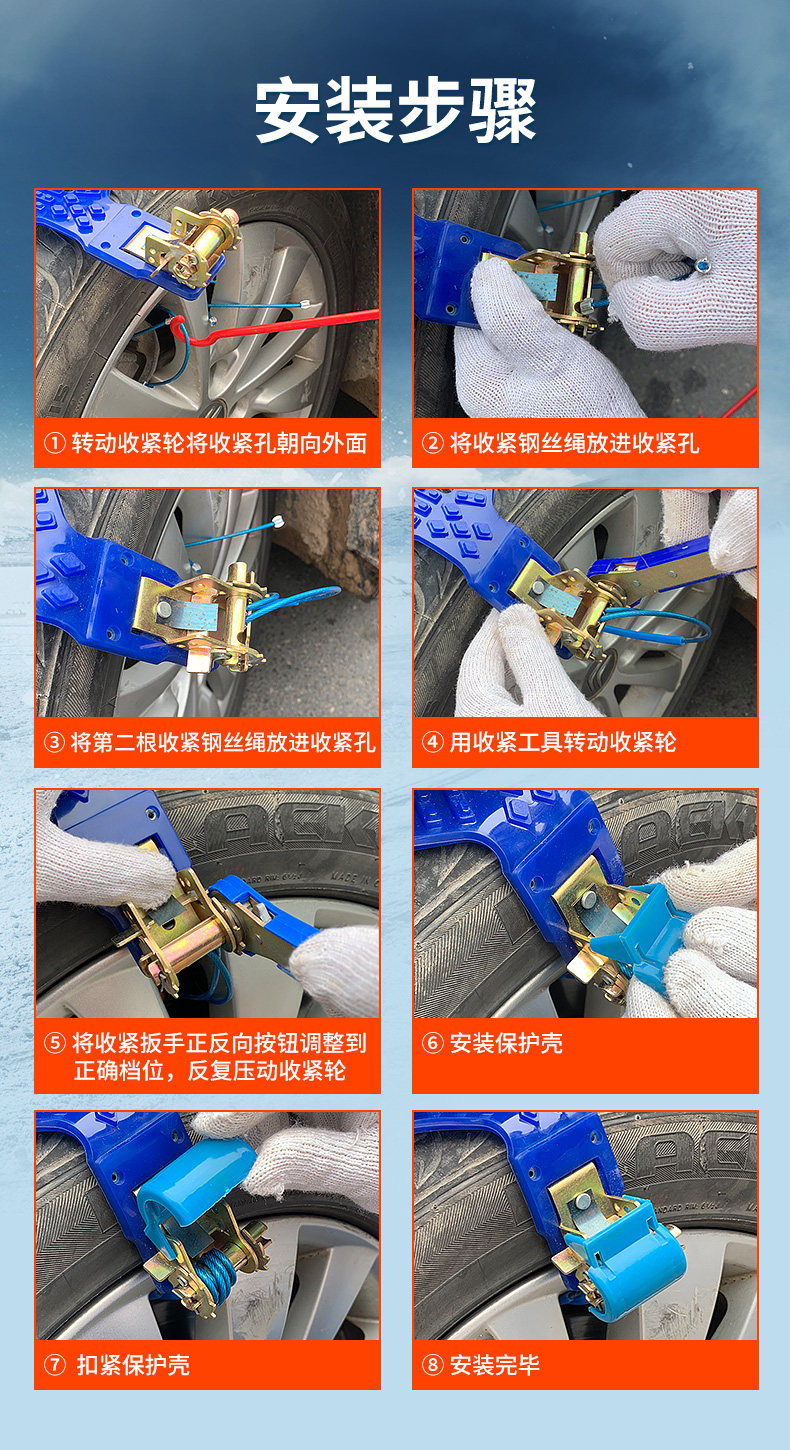 安装步骤

① 转动收紧轮将收紧孔朝向外面

② 将收紧钢丝绳放进收紧孔

③ 将第二根收紧钢丝绳放进收紧孔

④ 用收紧工具转动收紧轮

⑤ 将收紧扳手正反向按钮调整到正确档位，反复压动收紧轮

⑥ 安装保护壳

⑦ 扣紧保护壳

⑧ 安装完毕