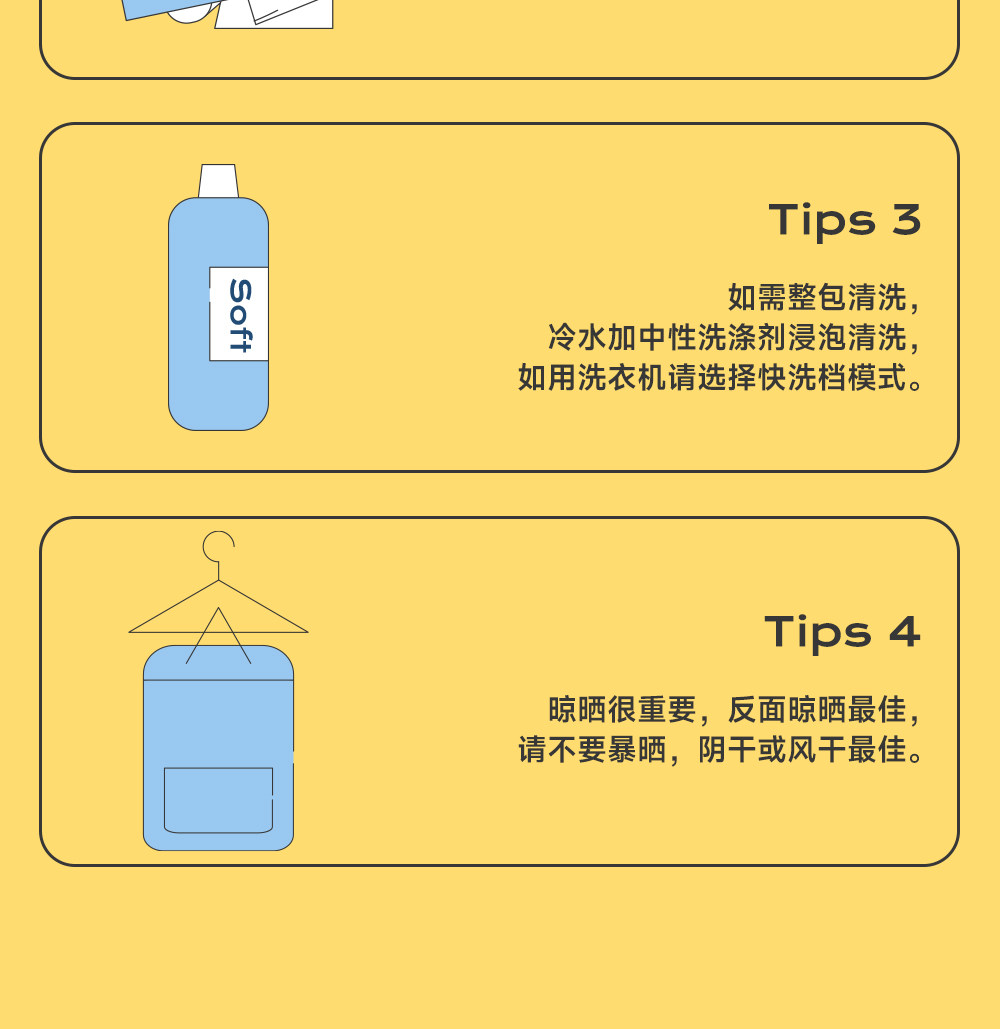 Soft

Tips 3

如需整包清洗，
冷水加中性洗涤剂浸泡清洗，
如用洗衣机请选择快洗档模式。

Tips 4

晾晒很重要，反面晾晒最佳，
请不要暴晒，阴干或风干最佳。