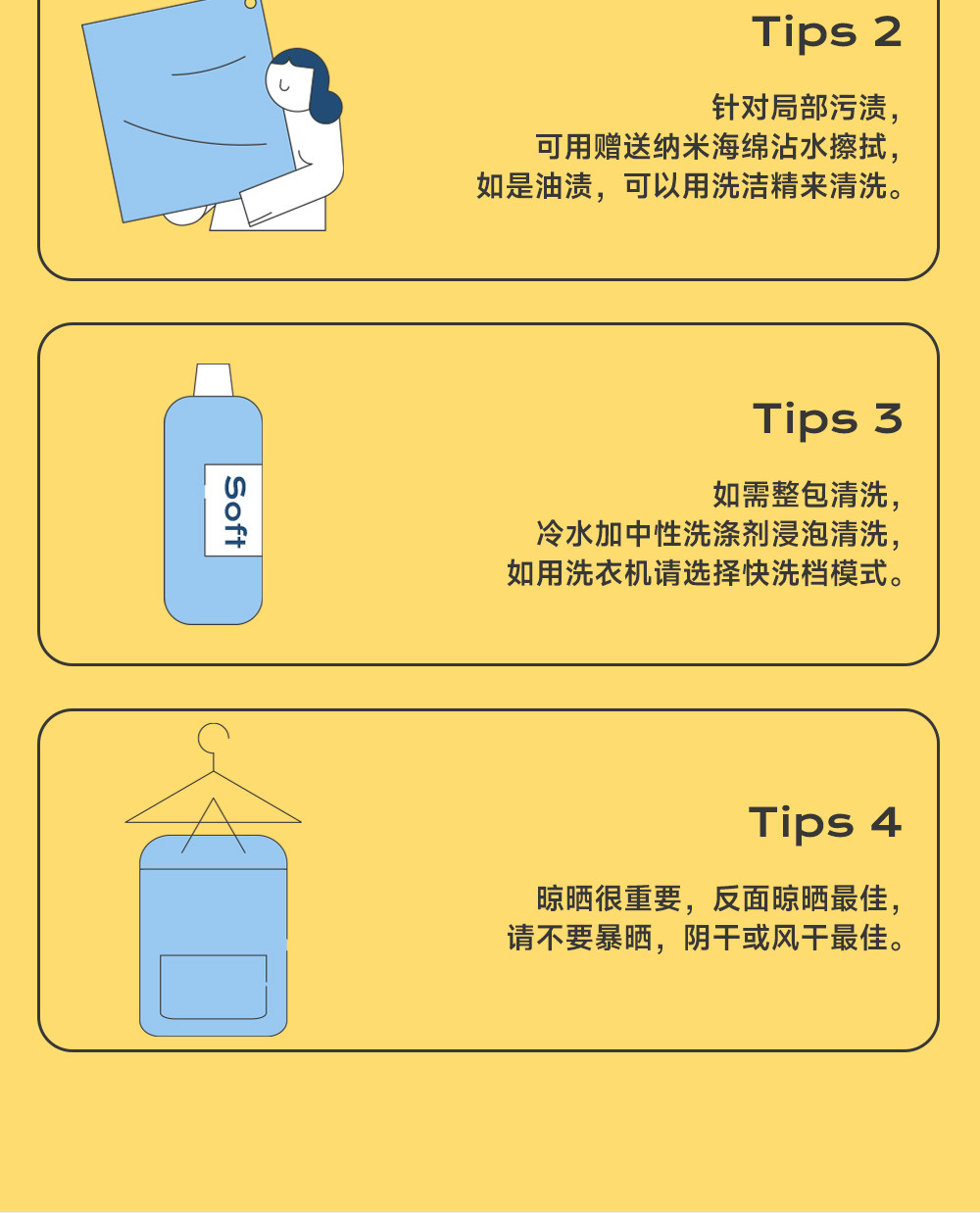 Tips 2

针对局部污渍，
可用赠送纳米海绵沾水擦拭，
如是油渍，可以用洗洁精来清洗。

Soft

Tips 3

如需整包清洗，
冷水加中性洗涤剂浸泡清洗，
如用洗衣机请选择快洗档模式。

Tips 4

晾晒很重要，反面晾晒最佳，
请不要暴晒，阴干或风干最佳。