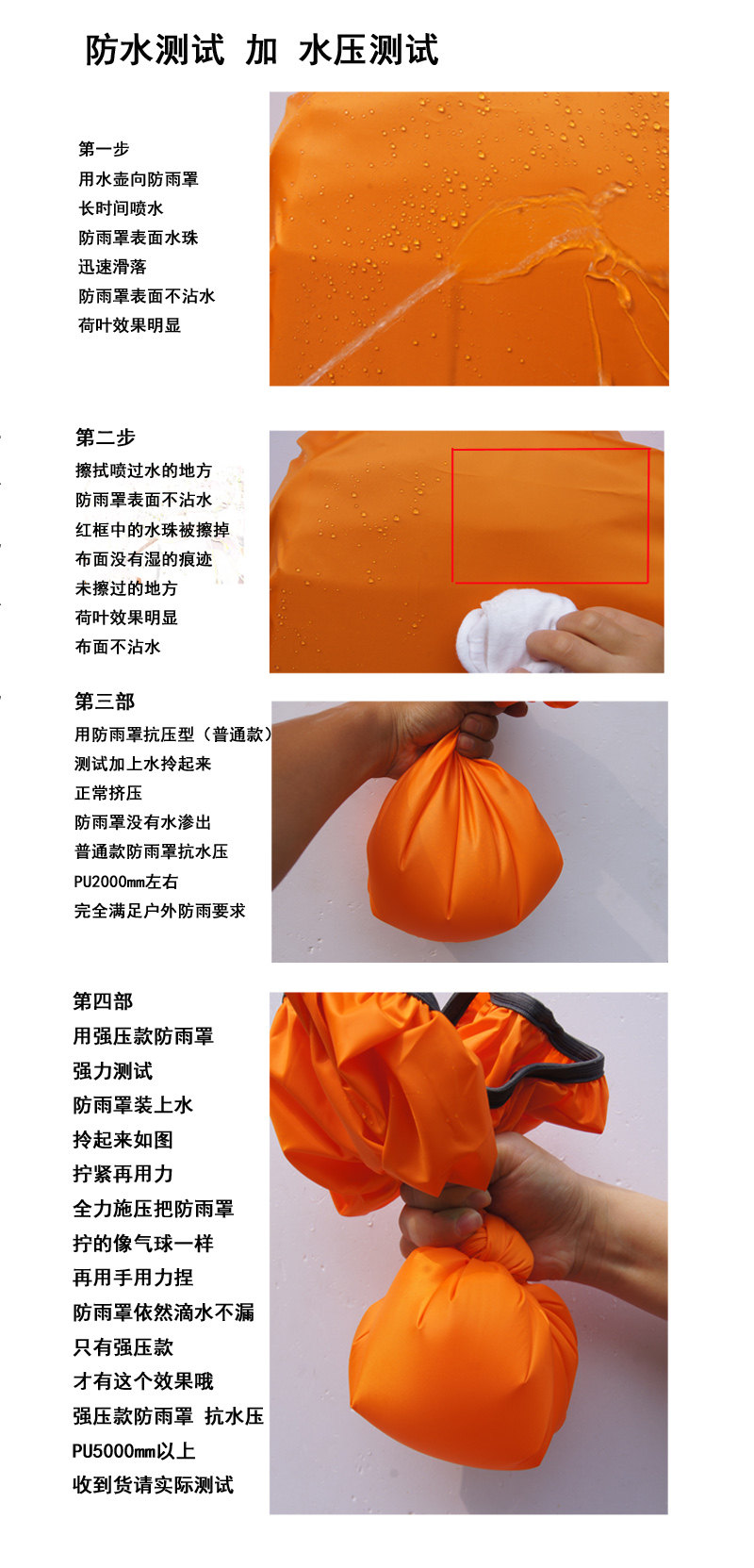 防水测试 加 水压测试

第一步
用水壶向防雨罩
长时间喷水
防雨罩表面水珠
迅速滑落
防雨罩表面不沾水
荷叶效果明显

第二步
擦拭喷过水的地方
防雨罩表面不沾水
红框中的水珠被擦掉
布面没有湿的痕迹
未擦过的地方
荷叶效果明显
布面不沾水

第三部
用防雨罩抗压型（普通款）
测试加上水拎起来
正常挤压
防雨罩没有水渗出
普通款防雨罩抗水压
PU2000mm左右
完全满足户外防雨要求

第四部
用强压款防雨罩
强力测试
防雨罩装上水
拎起来如图
拧紧再用力
全力施压把防雨罩
拧的像气球一样
再用手用力捏
防雨罩依然滴水不漏
只有强压款
才有这个效果哦
强压款防雨罩 抗水压
PU5000mm以上
收到货请实际测试