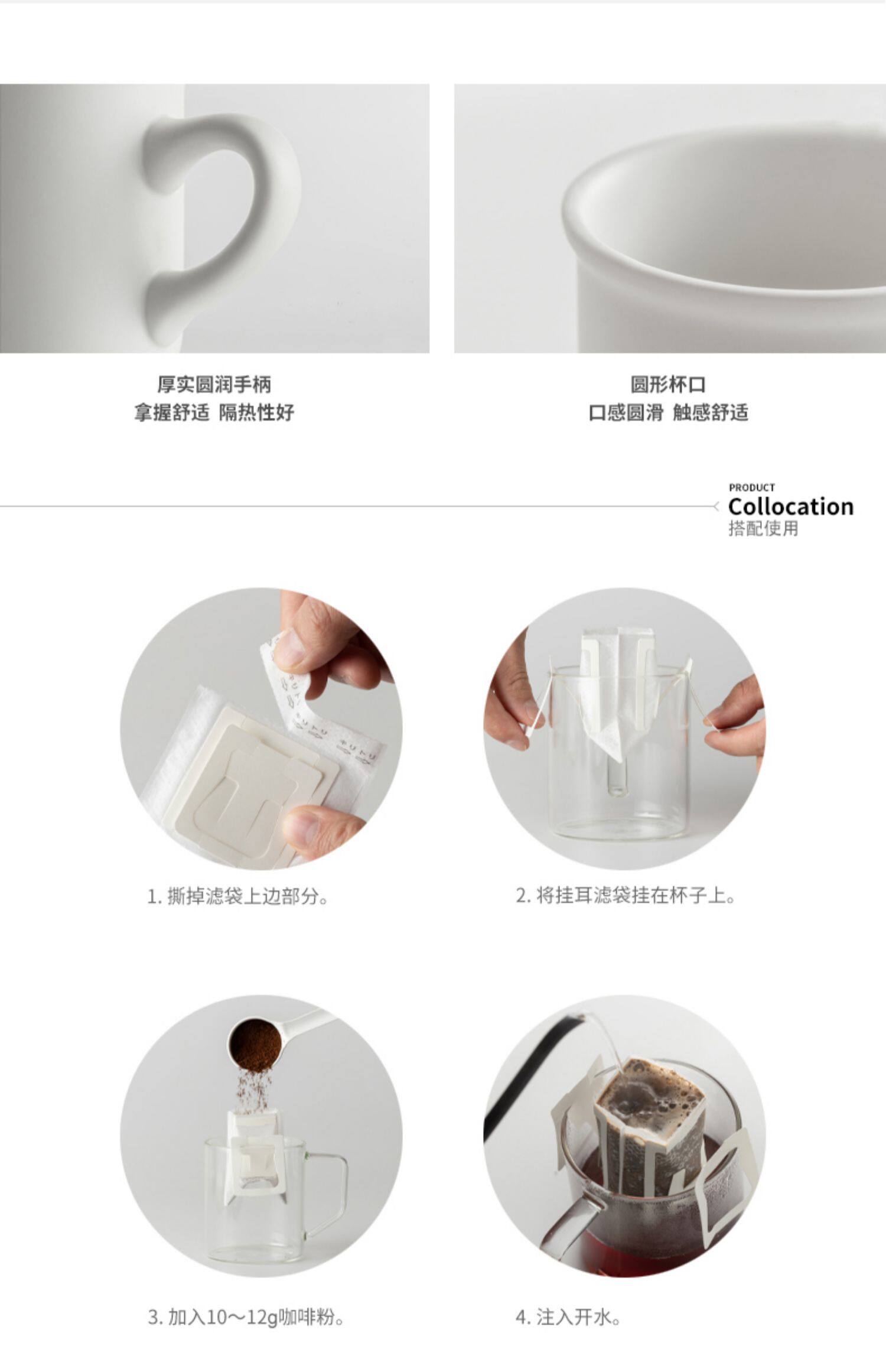 厚实圆润手柄
拿握舒适 隔热性好

圆形杯口
口感圆滑 触感舒适

PRODUCT
Collocation
搭配使用

1. 撕掉滤袋上边部分。

2. 将挂耳滤袋挂在杯子上。

3. 加入10～12g咖啡粉。

4. 注入开水。