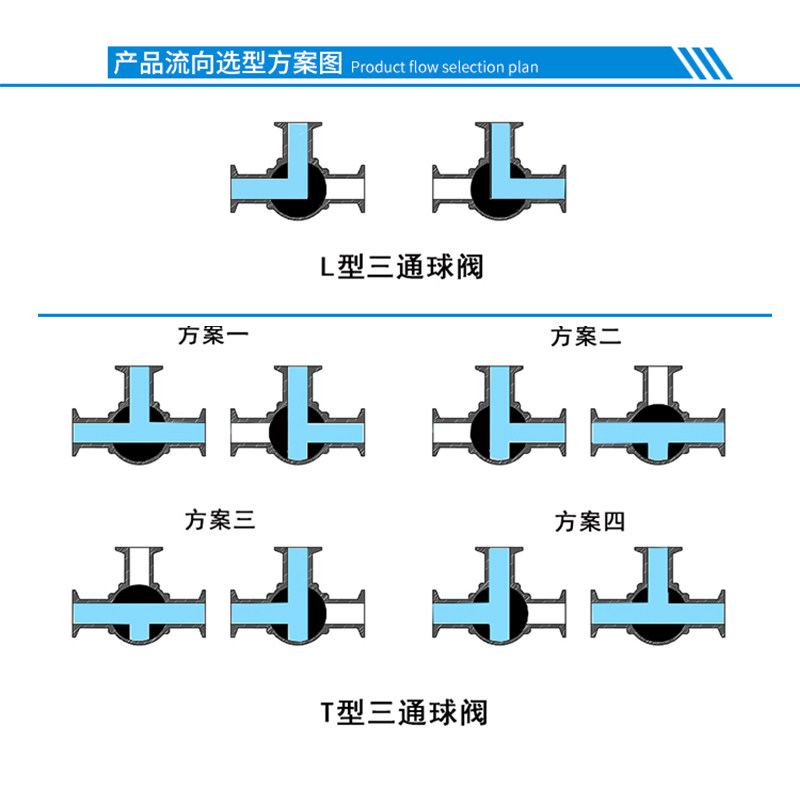 产品流向选型方案图 Product flow selection plan

L型三通球阀

方案一

方案二

方案三

方案四

T型三通球阀