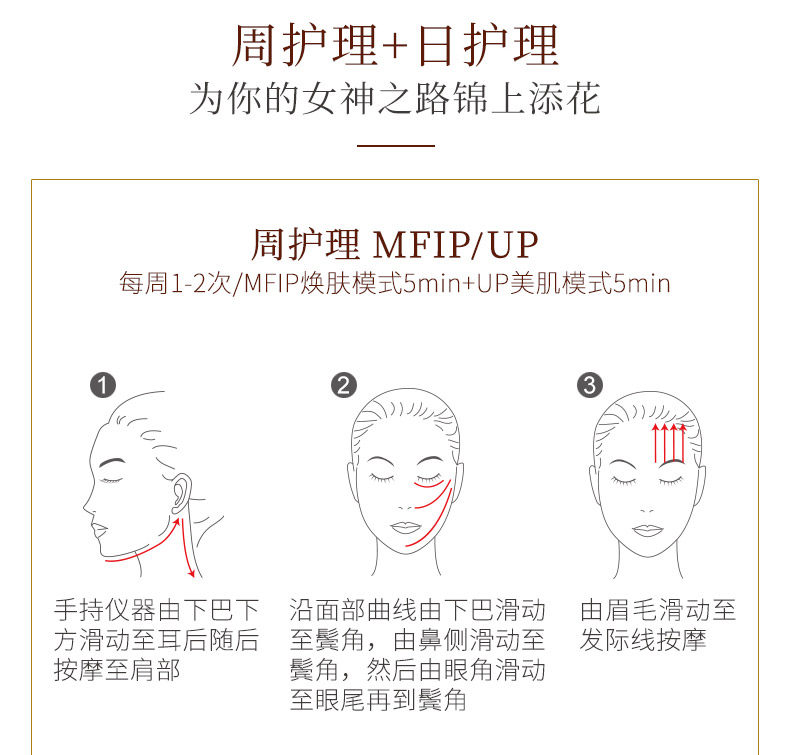 周护理+日护理
为你的女神之路锦上添花

周护理 MFIP/UP
每周1-2次/MFIP焕肤模式5min+UP美肌模式5min

1
手持仪器由下巴下方滑动至耳后随后按摩至肩部

2
沿面部曲线由下巴滑动至鬓角，由鼻侧滑动至鬓角，然后由眼角滑动至眼尾再到鬓角

3
由眉毛滑动至发际线按摩