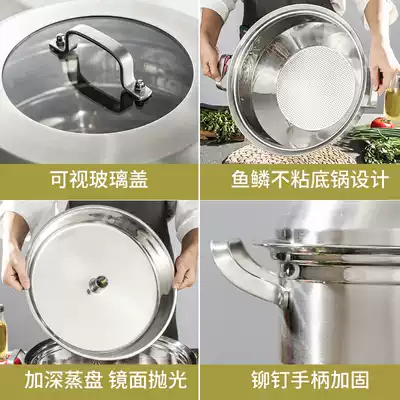 可视玻璃盖

鱼鳞不粘底锅设计

加深蒸盘 镜面抛光

铆钉手柄加固