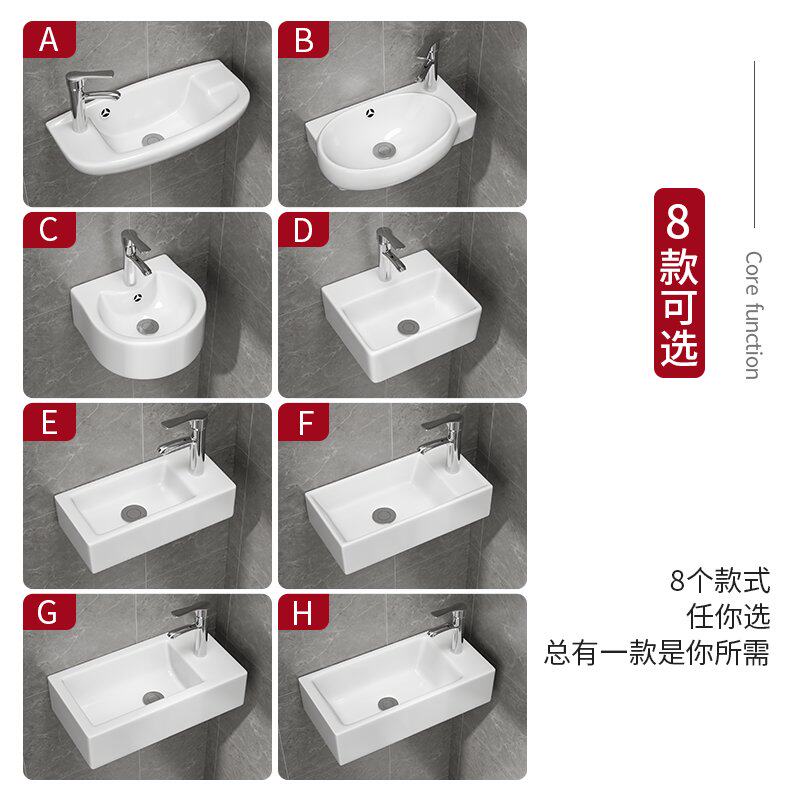 A

B

C

D

E

F

G

H

8款可选

Core function

8个款式
任你选
总有一款是你所需