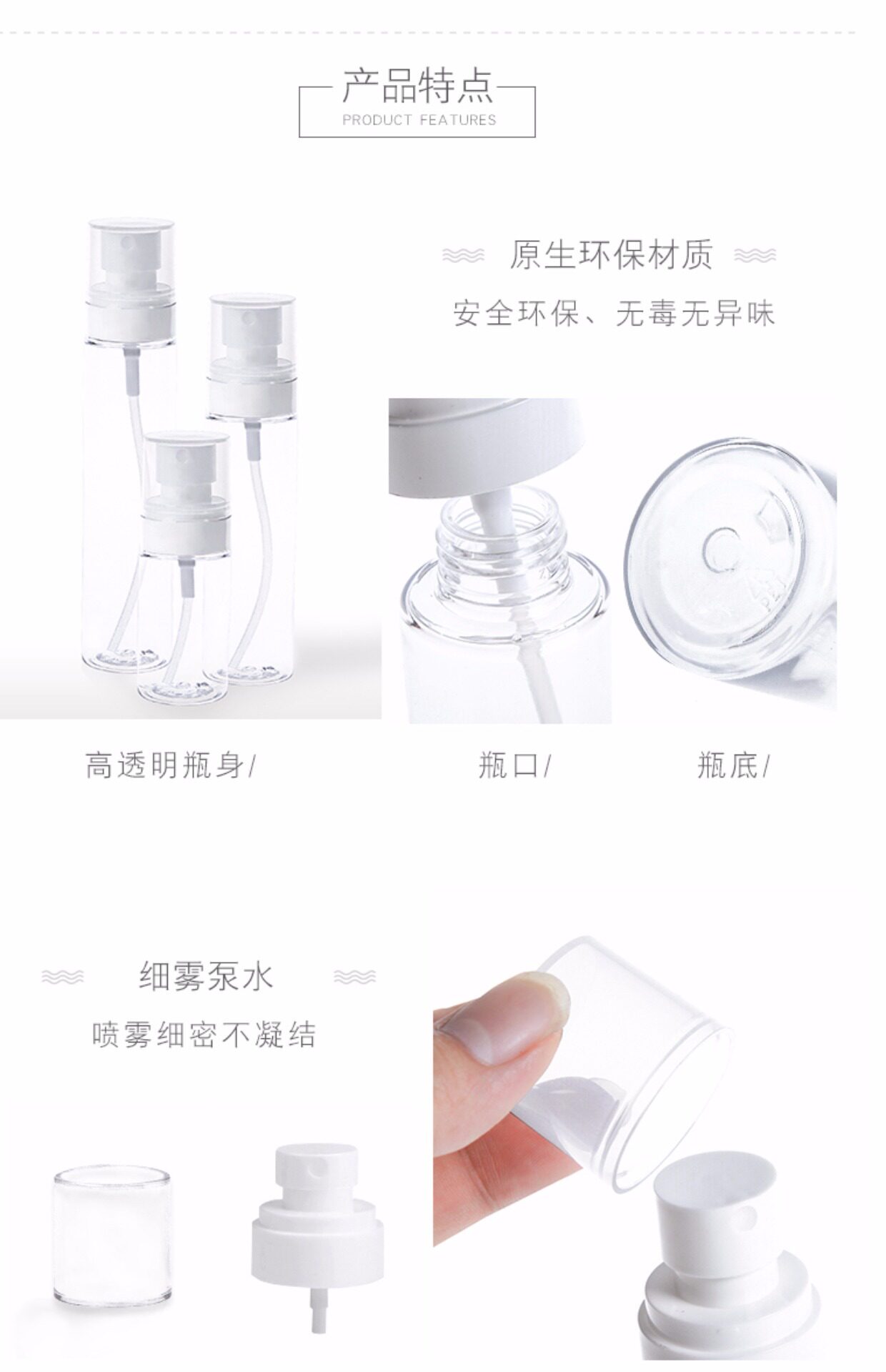 产品特点
PRODUCT FEATURES

原生环保材质
安全环保、无毒无异味

高透明瓶身/

瓶口/

瓶底/

细雾泵水
喷雾细密不凝结