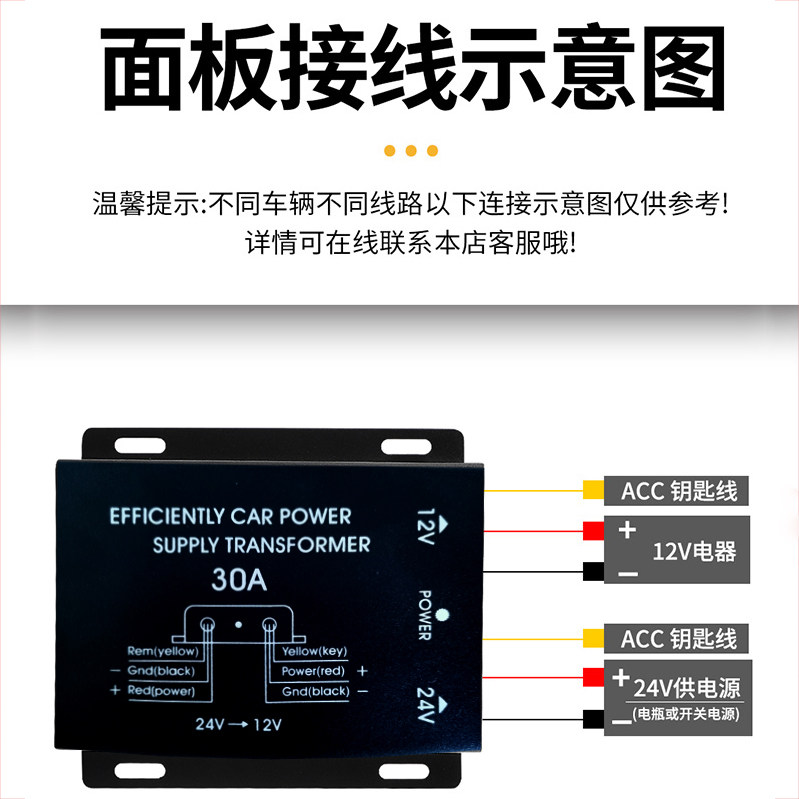 面板接线示意图

温馨提示:不同车辆不同线路以下连接示意图仅供参考!
详情可在线联系本店客服哦!

EFFICIENTLY CAR POWER
SUPPLY TRANSFORMER
30A

Rem(yellow)
− Gnd(black)
+ Red(power)

Yellow(key)
Power(red) +
Gnd(black) −

24V → 12V

12V
POWER
24V

ACC 钥匙线
+
12V电器
−

ACC 钥匙线
+ 24V供电源
− (电瓶或开关电源)