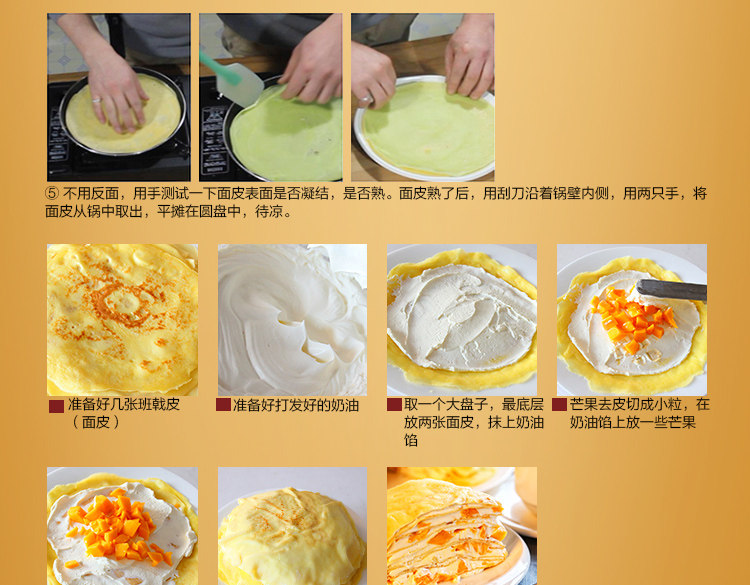 ⑤ 不用反面，用手测试一下面皮表面是否凝结，是否熟。面皮熟了后，用刮刀沿着锅壁内侧，用两只手，将面皮从锅中取出，平摊在圆盘中，待凉。

准备好几张班戟皮（面皮）

准备好打发好的奶油

取一个大盘子，最底层放两张面皮，抹上奶油馅

芒果去皮切成小粒，在奶油馅上放一些芒果