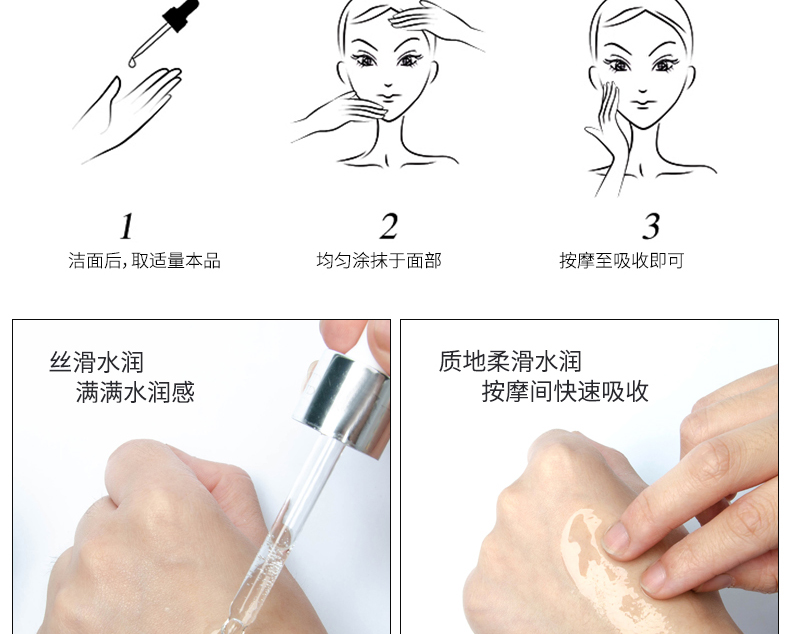 1
洁面后，取适量本品

2
均匀涂抹于面部

3
按摩至吸收即可

丝滑水润
满满水润感

质地柔滑水润
按摩间快速吸收