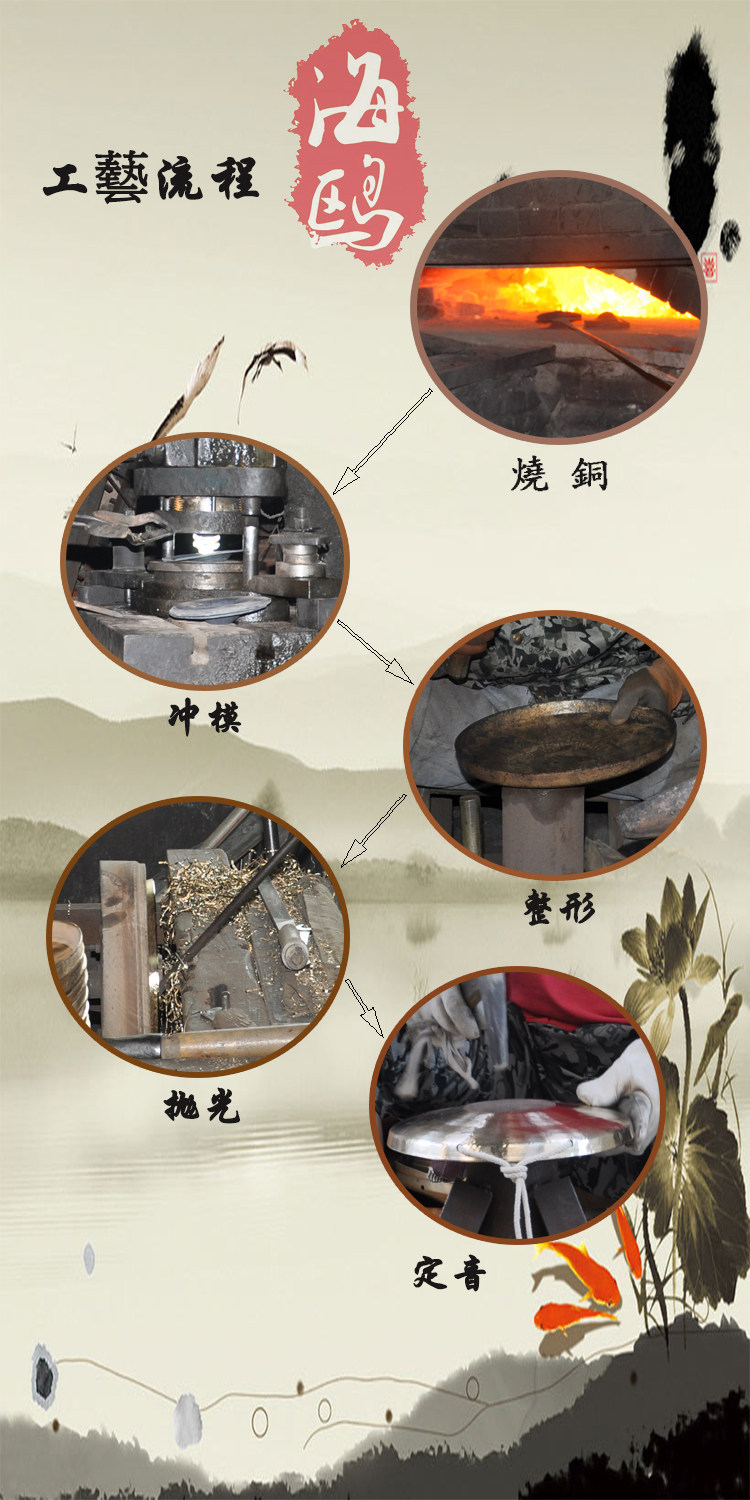 工藝流程

海鸥

燒銅

冲模

整形

抛光

定音