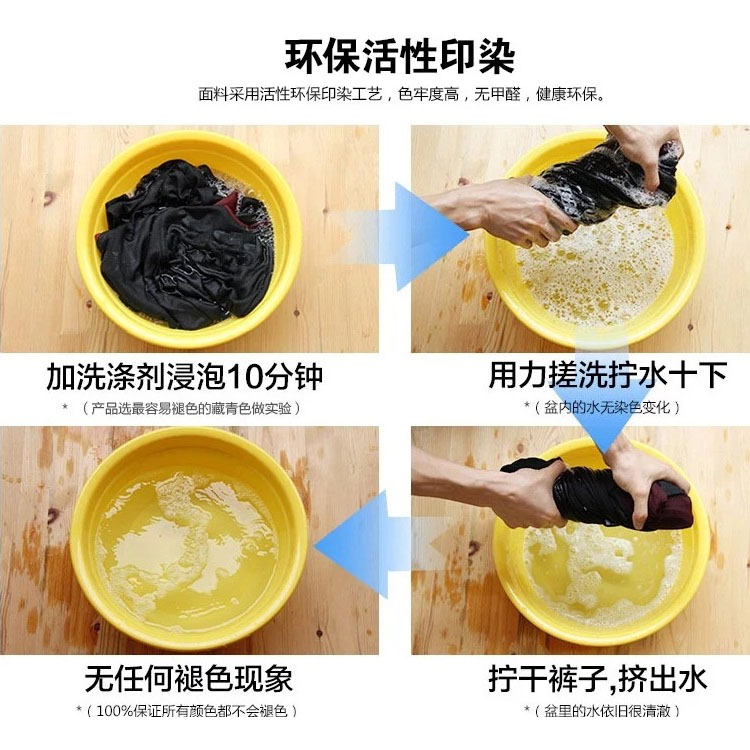 环保活性印染

面料采用活性环保印染工艺，色牢度高，无甲醛，健康环保。

加洗涤剂浸泡10分钟

*（产品选最容易褪色的藏青色做实验）

用力搓洗拧水十下

*（盆内的水无染色变化）

无任何褪色现象

*（100%保证所有颜色都不会褪色）

拧干裤子,挤出水

*（盆里的水依旧很清澈）