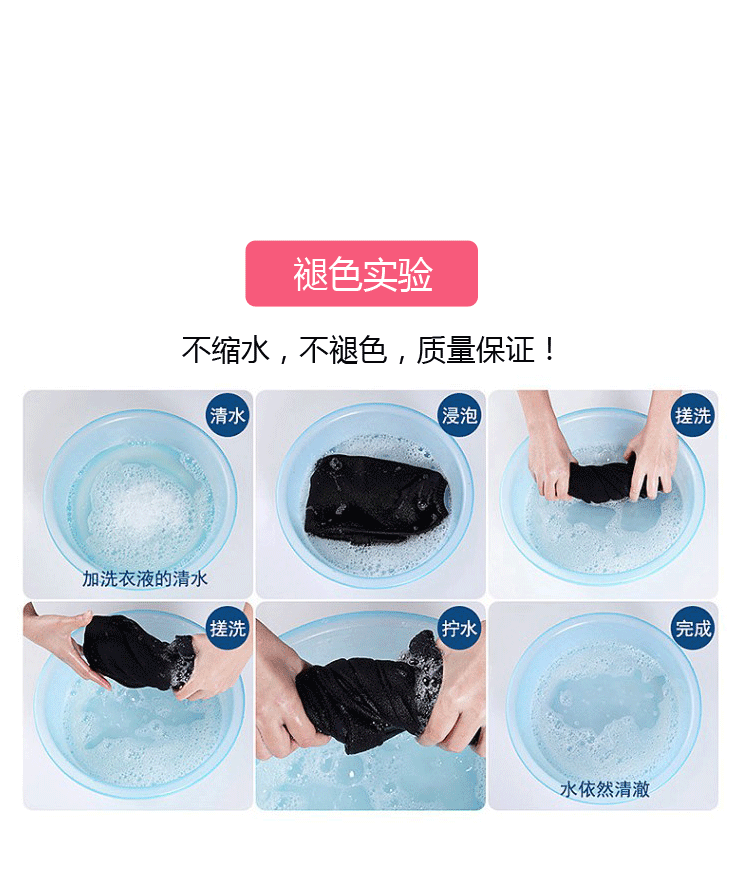 褪色实验

不缩水，不褪色，质量保证！

清水
加洗衣液的清水

浸泡

搓洗

搓洗

拧水

完成
水依然清澈