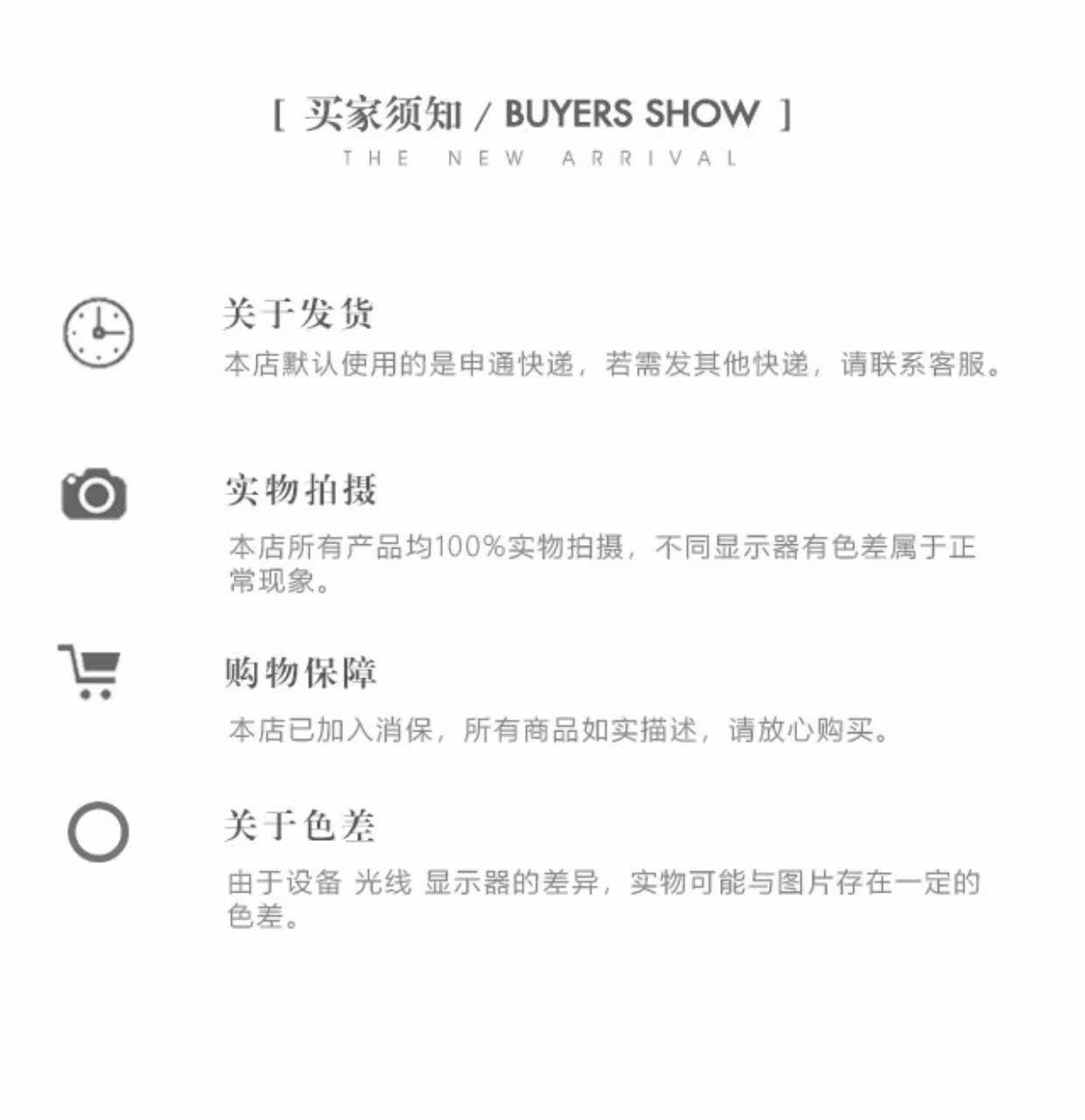 [ 买家须知 / BUYERS SHOW ]
THE NEW ARRIVAL

关于发货
本店默认使用的是申通快递，若需发其他快递，请联系客服。

实物拍摄
本店所有产品均100%实物拍摄，不同显示器有色差属于正常现象。

购物保障
本店已加入消保，所有商品如实描述，请放心购买。

关于色差
由于设备 光线 显示器的差异，实物可能与图片存在一定的色差。