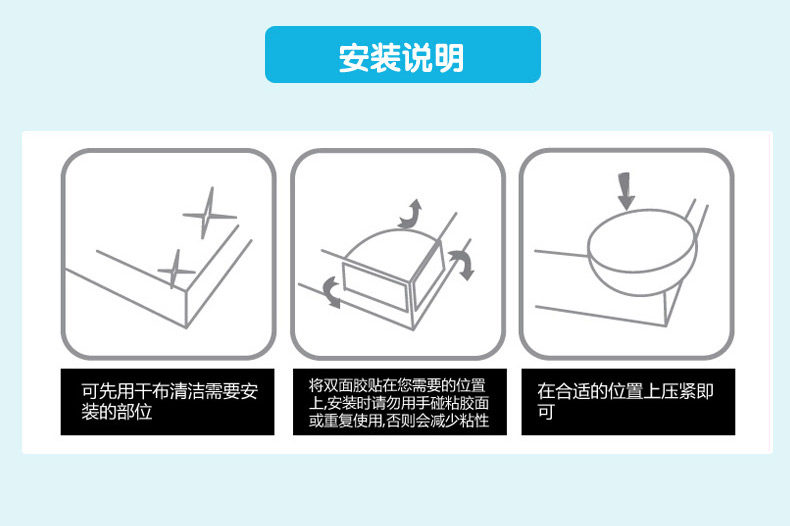 安装说明

可先用干布清洁需要安装的部位

将双面胶贴在您需要的位置上,安装时请勿用手碰粘胶面或重复使用,否则会减少粘性

在合适的位置上压紧即可