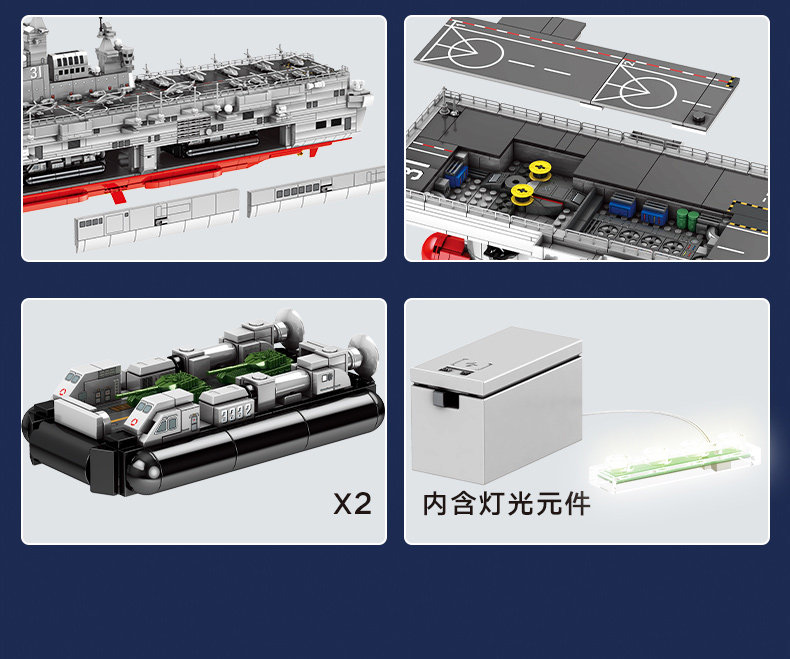 31

X2

内含灯光元件