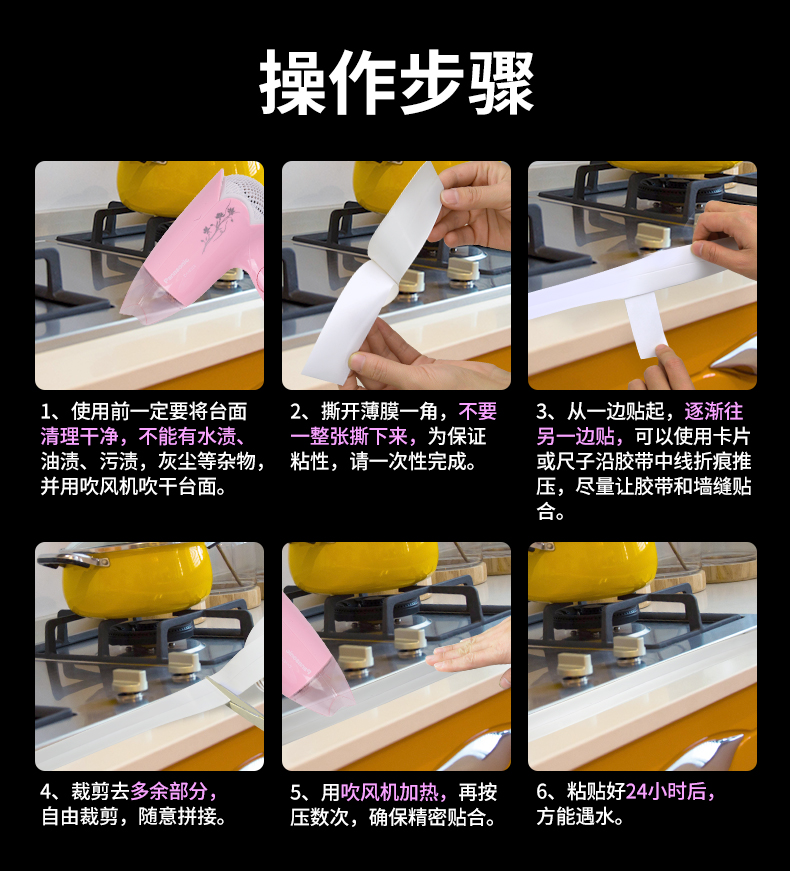 操作步骤

1、使用前一定要将台面清理干净，不能有水渍、油渍、污渍，灰尘等杂物，并用吹风机吹干台面。

2、撕开薄膜一角，不要一整张撕下来，为保证粘性，请一次性完成。

3、从一边贴起，逐渐往另一边贴，可以使用卡片或尺子沿胶带中线折痕推压，尽量让胶带和墙缝贴合。

4、裁剪去多余部分，自由裁剪，随意拼接。

5、用吹风机加热，再按压数次，确保精密贴合。

6、粘贴好24小时后，方能遇水。