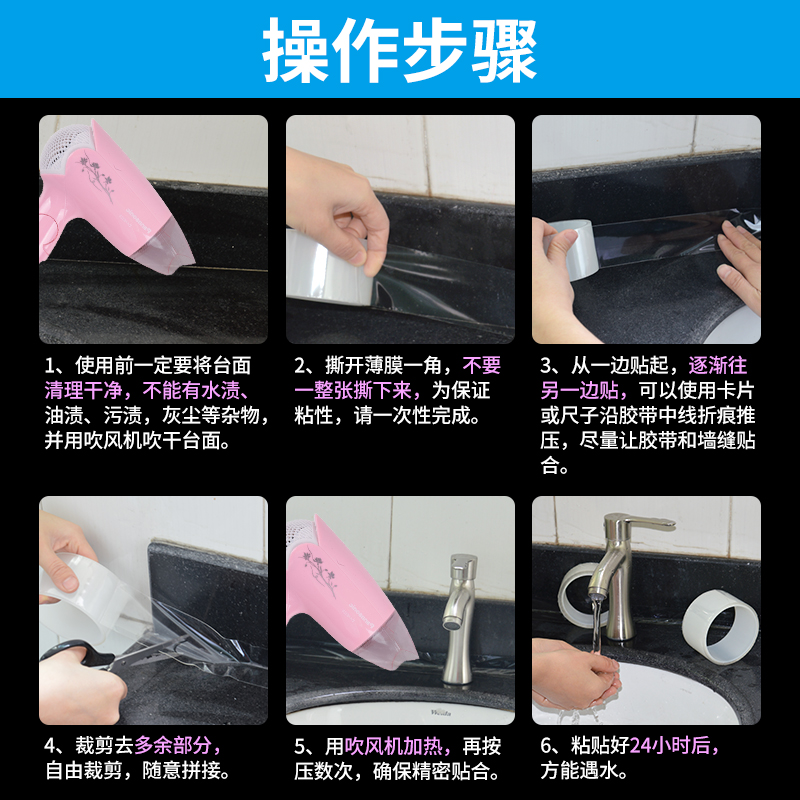 操作步骤

1、使用前一定要将台面清理干净，不能有水渍、油渍、污渍，灰尘等杂物，并用吹风机吹干台面。

2、撕开薄膜一角，不要一整张撕下来，为保证粘性，请一次性完成。

3、从一边贴起，逐渐往另一边贴，可以使用卡片或尺子沿胶带中线折痕推压，尽量让胶带和墙缝贴合。

4、裁剪去多余部分，自由裁剪，随意拼接。

5、用吹风机加热，再按压数次，确保精密贴合。

6、粘贴好24小时后，方能遇水。