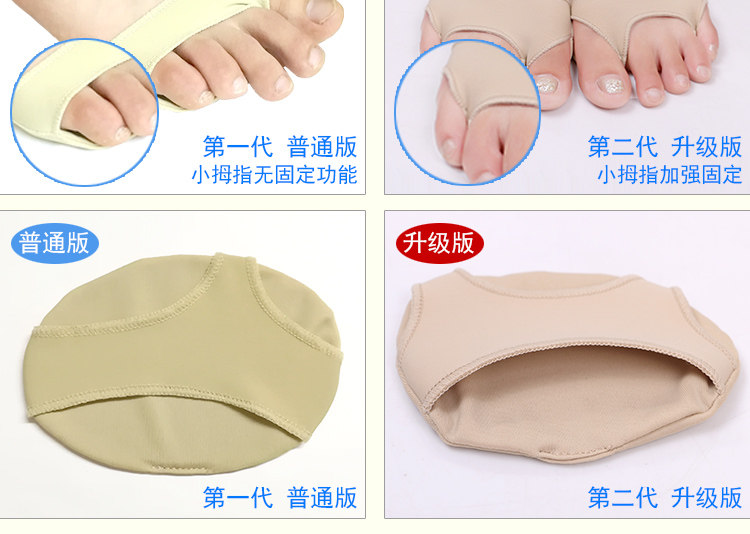 第一代 普通版
小拇指无固定功能

第二代 升级版
小拇指加强固定

普通版

第一代 普通版

升级版

第二代 升级版