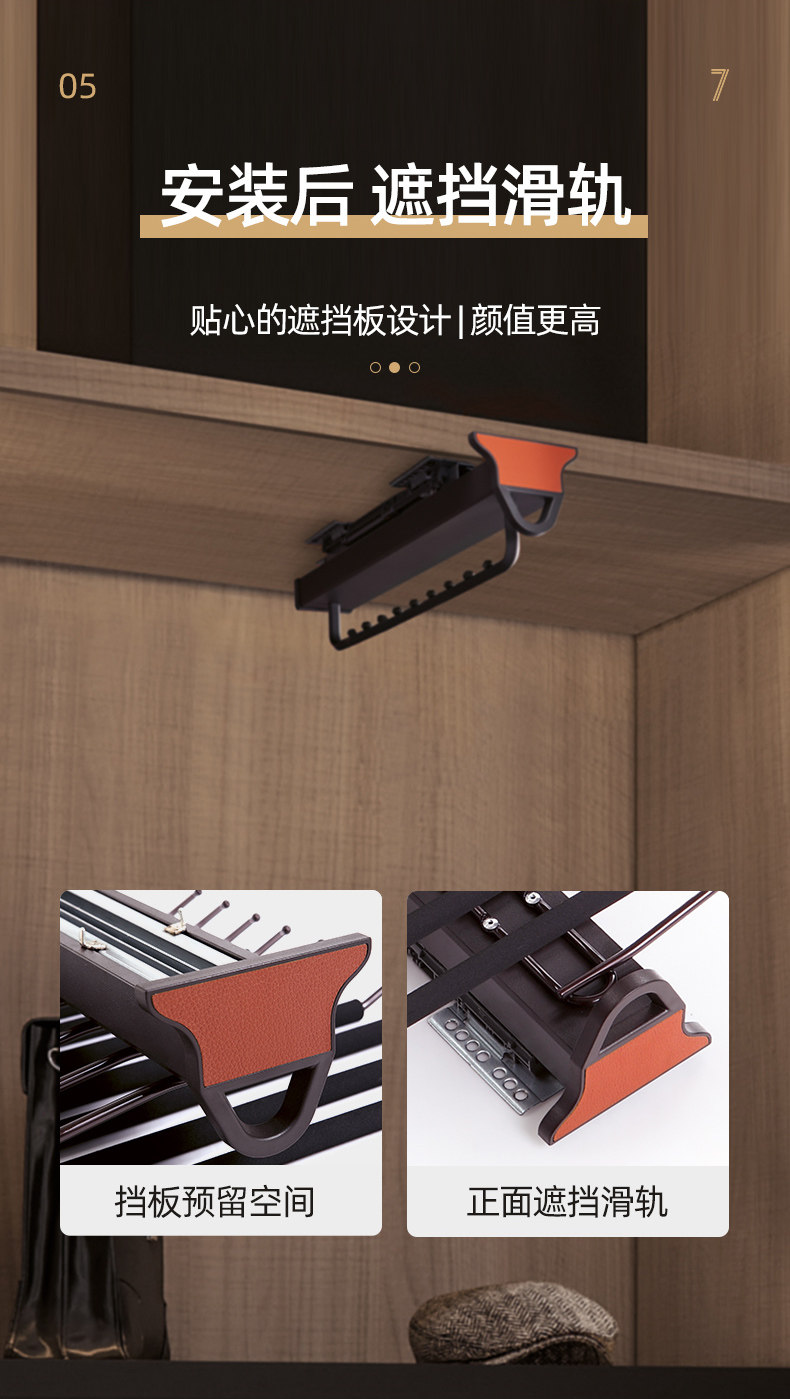 05

7

安装后 遮挡滑轨

贴心的遮挡板设计 | 颜值更高

挡板预留空间

正面遮挡滑轨