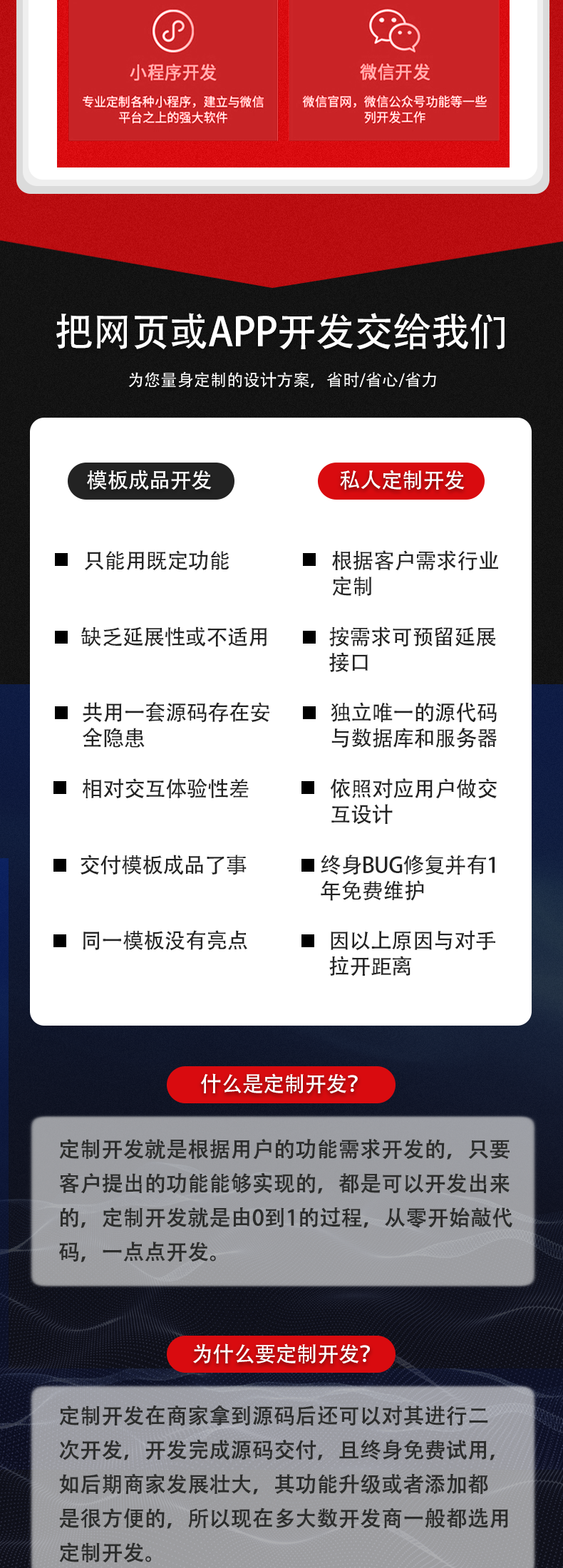 小程序开发

专业定制各种小程序，建立与微信平台之上的强大软件

微信开发

微信官网，微信公众号功能等一些列开发工作

把网页或APP开发交给我们

为您量身定制的设计方案，省时/省心/省力

模板成品开发

■ 只能用既定功能

■ 缺乏延展性或不适用

■ 共用一套源码存在安全隐患

■ 相对交互体验性差

■ 交付模板成品了事

■ 同一模板没有亮点

私人定制开发

■ 根据客户需求行业定制

■ 按需求可预留延展接口

■ 独立唯一的源代码与数据库和服务器

■ 依照对应用户做交互设计

■ 终身BUG修复并有1年免费维护

■ 因以上原因与对手拉开距离

什么是定制开发?

定制开发就是根据用户的功能需求开发的，只要客户提出的功能能够实现的，都是可以开发出来的，定制开发就是由0到1的过程，从零开始敲代码，一点点开发。

为什么要定制开发?

定制开发在商家拿到源码后还可以对其进行二次开发，开发完成源码交付，且终身免费试用，如后期商家发展壮大，其功能升级或者添加都是很方便的，所以现在多大数开发商一般都选用定制开发。