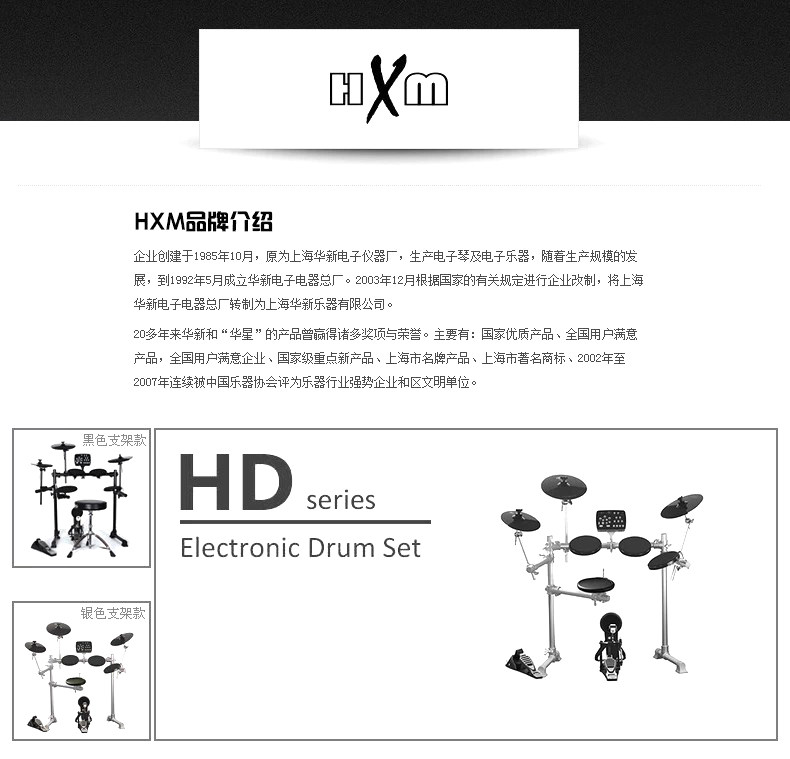 HXM

HXM品牌介绍

企业创建于1985年10月，原为上海华新电子仪器厂，生产电子琴及电子乐器，随着生产规模的发展，到1992年5月成立华新电子电器总厂。2003年12月根据国家的有关规定进行企业改制，将上海华新电子电器总厂转制为上海华新乐器有限公司。

20多年来华新和“华星”的产品曾赢得诸多奖项与荣誉。主要有：国家优质产品、全国用户满意产品，全国用户满意企业、国家级重点新产品、上海市名牌产品、上海市著名商标、2002年至2007年连续被中国乐器协会评为乐器行业强势企业和区文明单位。

黑色支架款

银色支架款

HD series

Electronic Drum Set