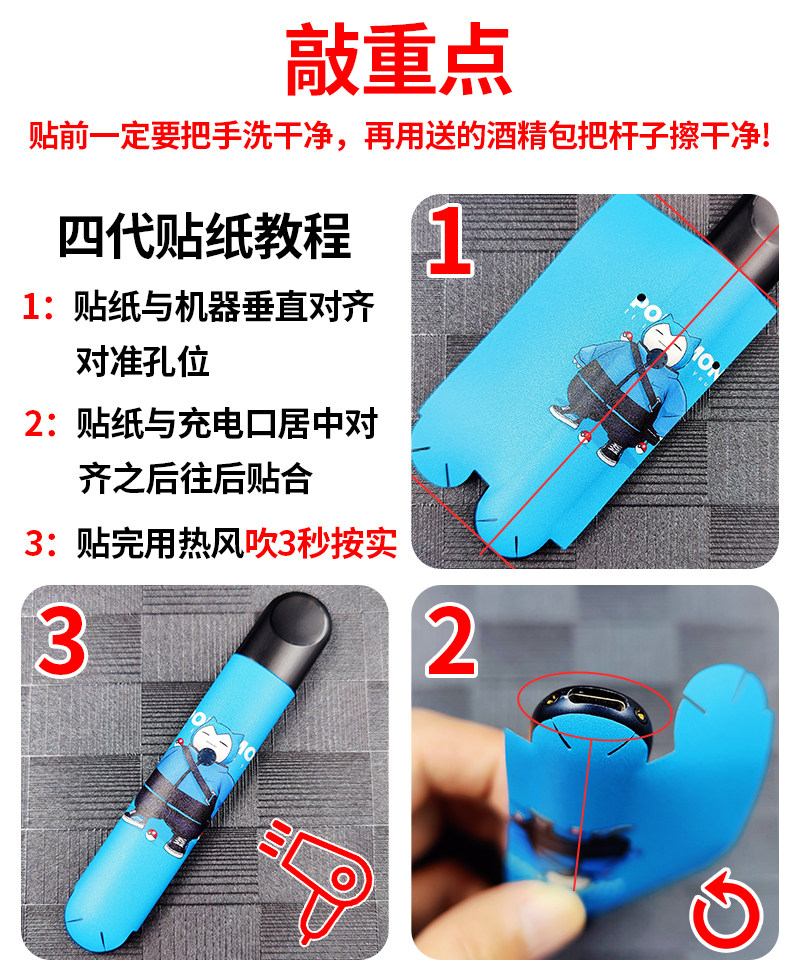 敲重点

贴前一定要把手洗干净，再用送的酒精包把杆子擦干净!

四代贴纸教程

1：贴纸与机器垂直对齐对准孔位

2：贴纸与充电口居中对齐之后往后贴合

3：贴完用热风吹3秒按实

1

3

2